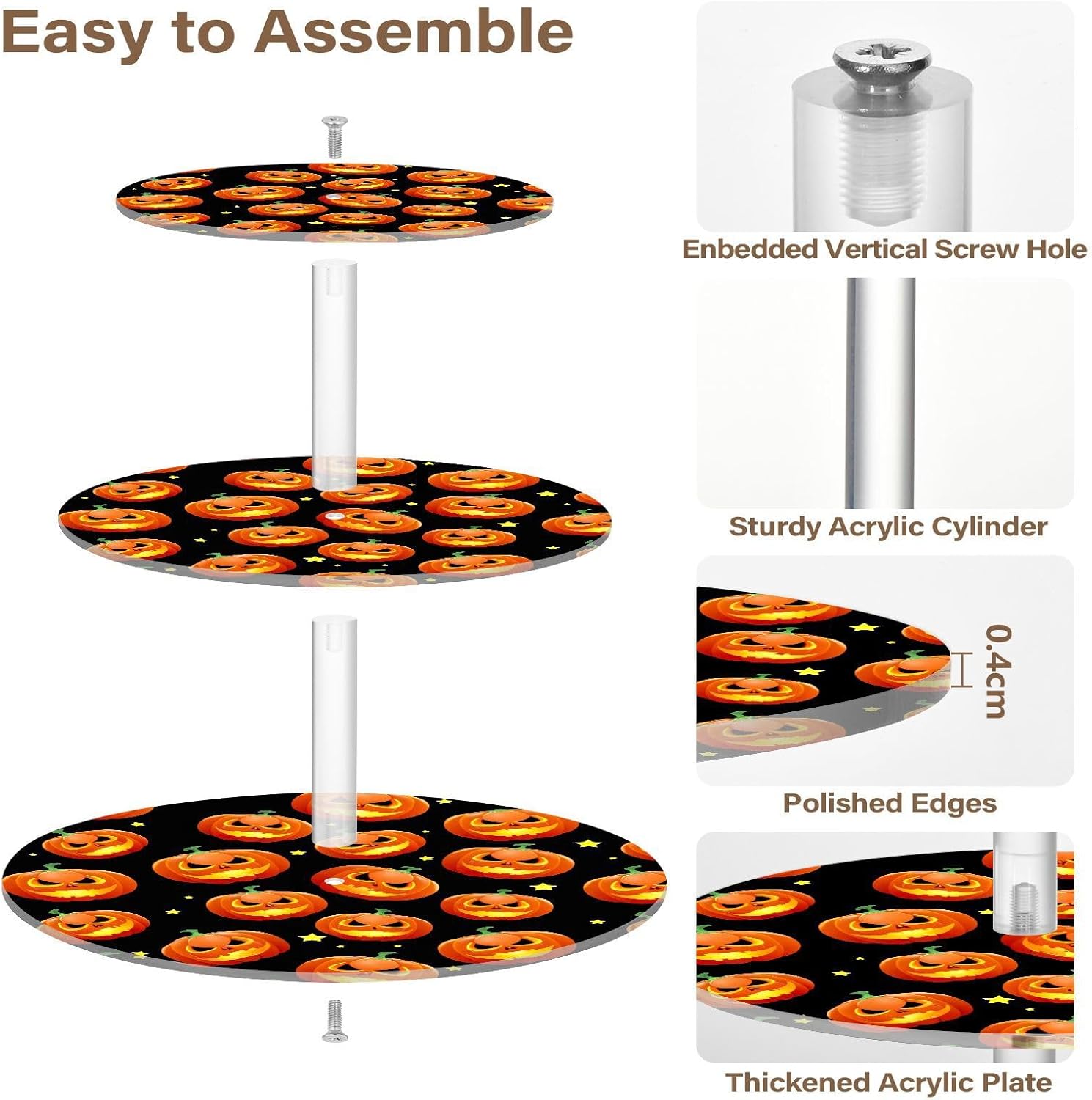 Easy to Assemble

Enbedded Vertical Screw Hole

Sturdy Acrylic Cylinder

0.4cm

Polished Edges

Thickened Acrylic Plate