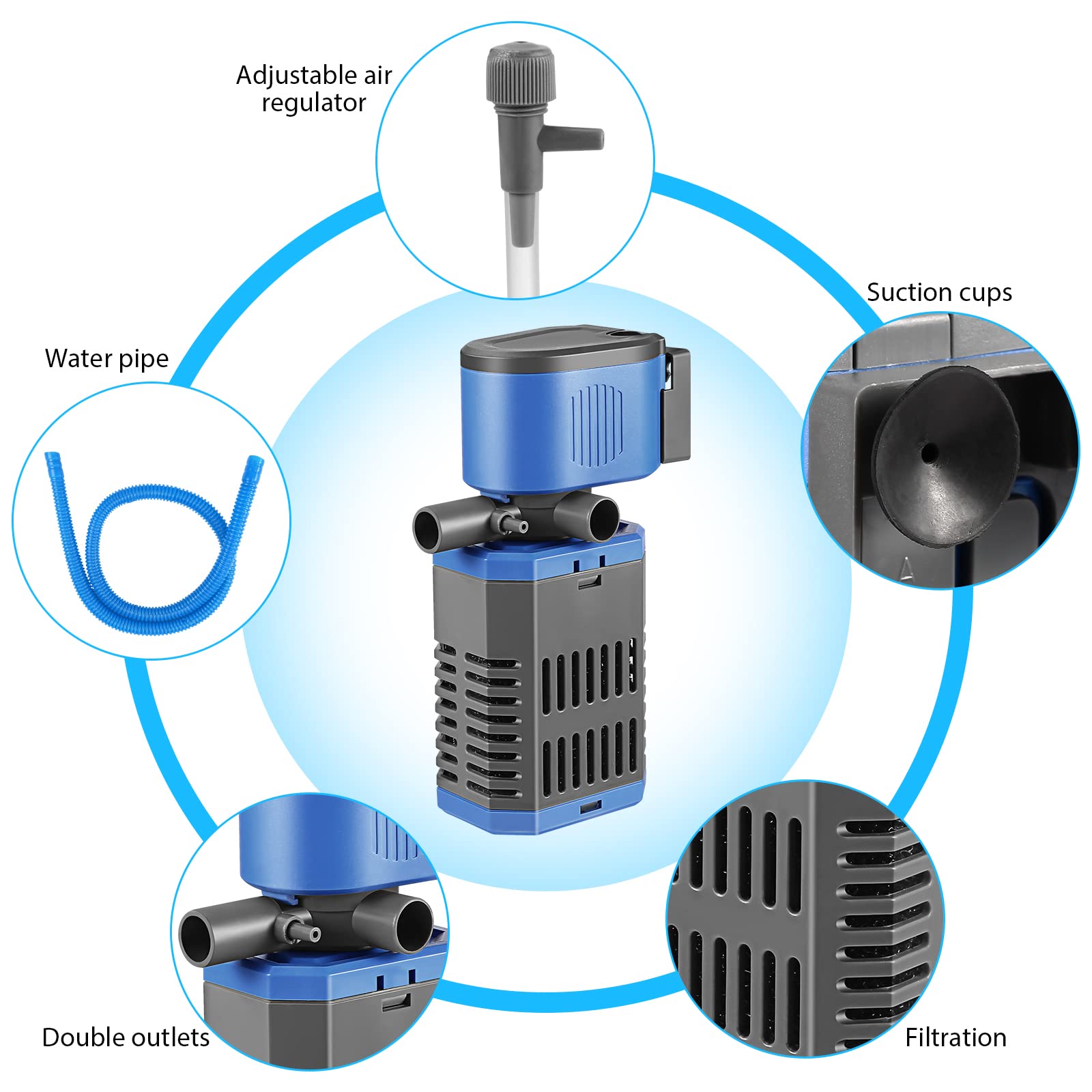 Adjustable air regulator

Suction cups

Water pipe

Double outlets

Filtration