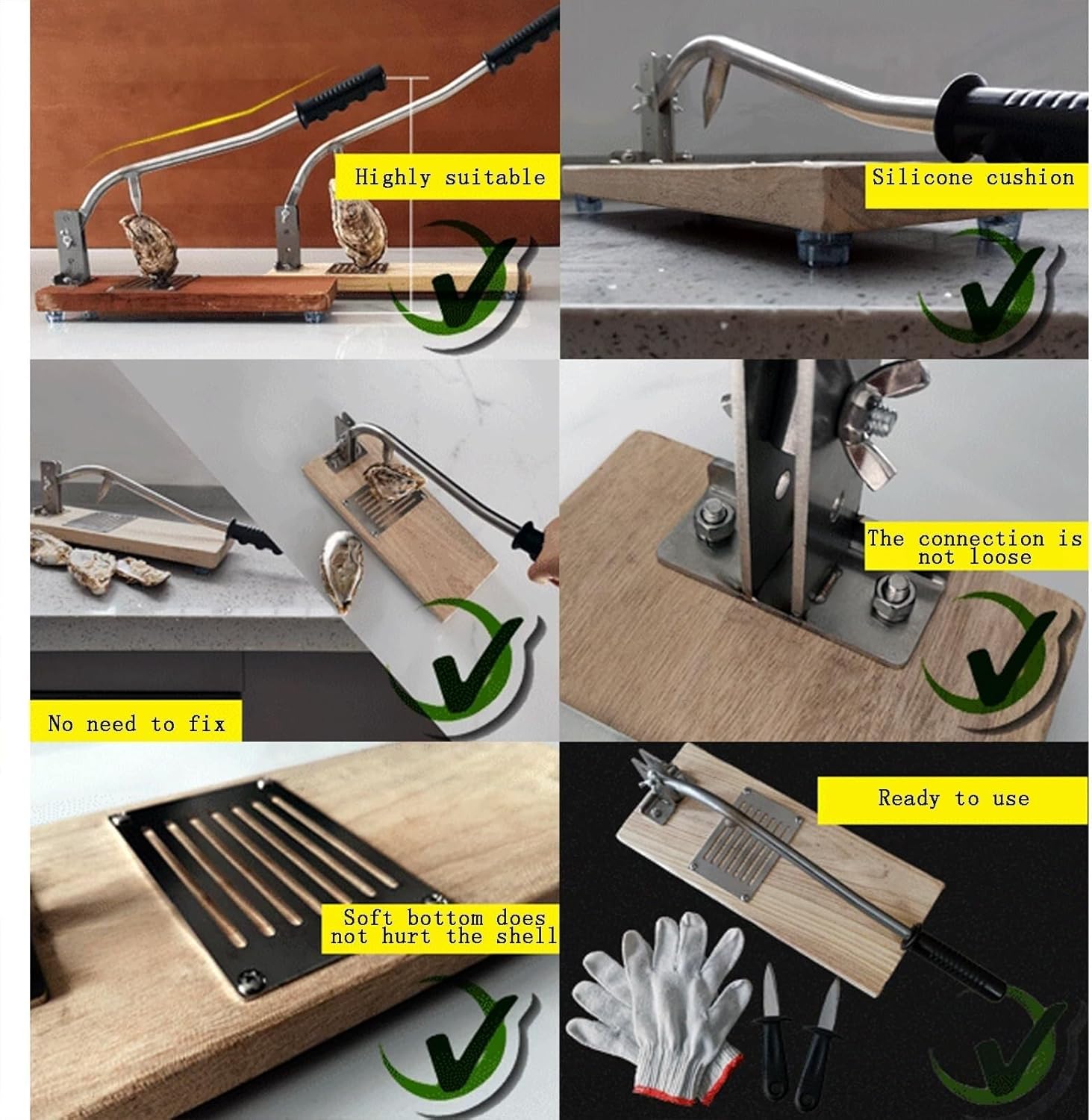 Highly suitable

Silicone cushion

No need to fix

The connection is not loose

Soft bottom does not hurt the shell

Ready to use