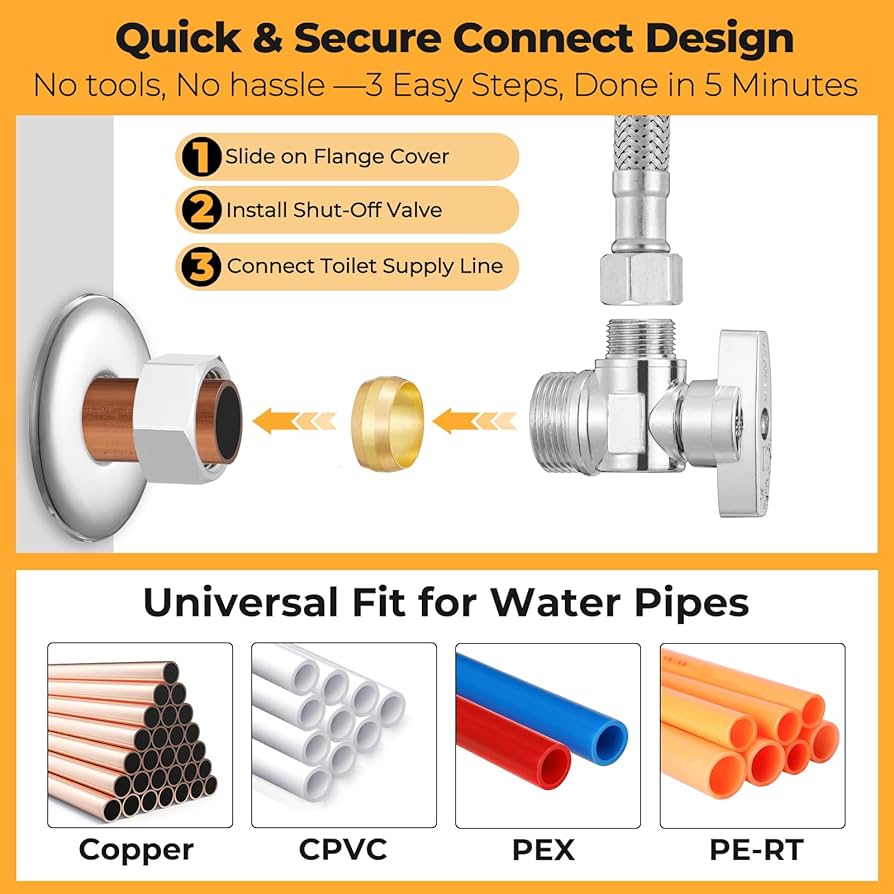 Quick & Secure Connect Design
No tools, No hassle —3 Easy Steps, Done in 5 Minutes

1 Slide on Flange Cover
2 Install Shut-Off Valve
3 Connect Toilet Supply Line

Universal Fit for Water Pipes

Copper
CPVC
PEX
PE-RT