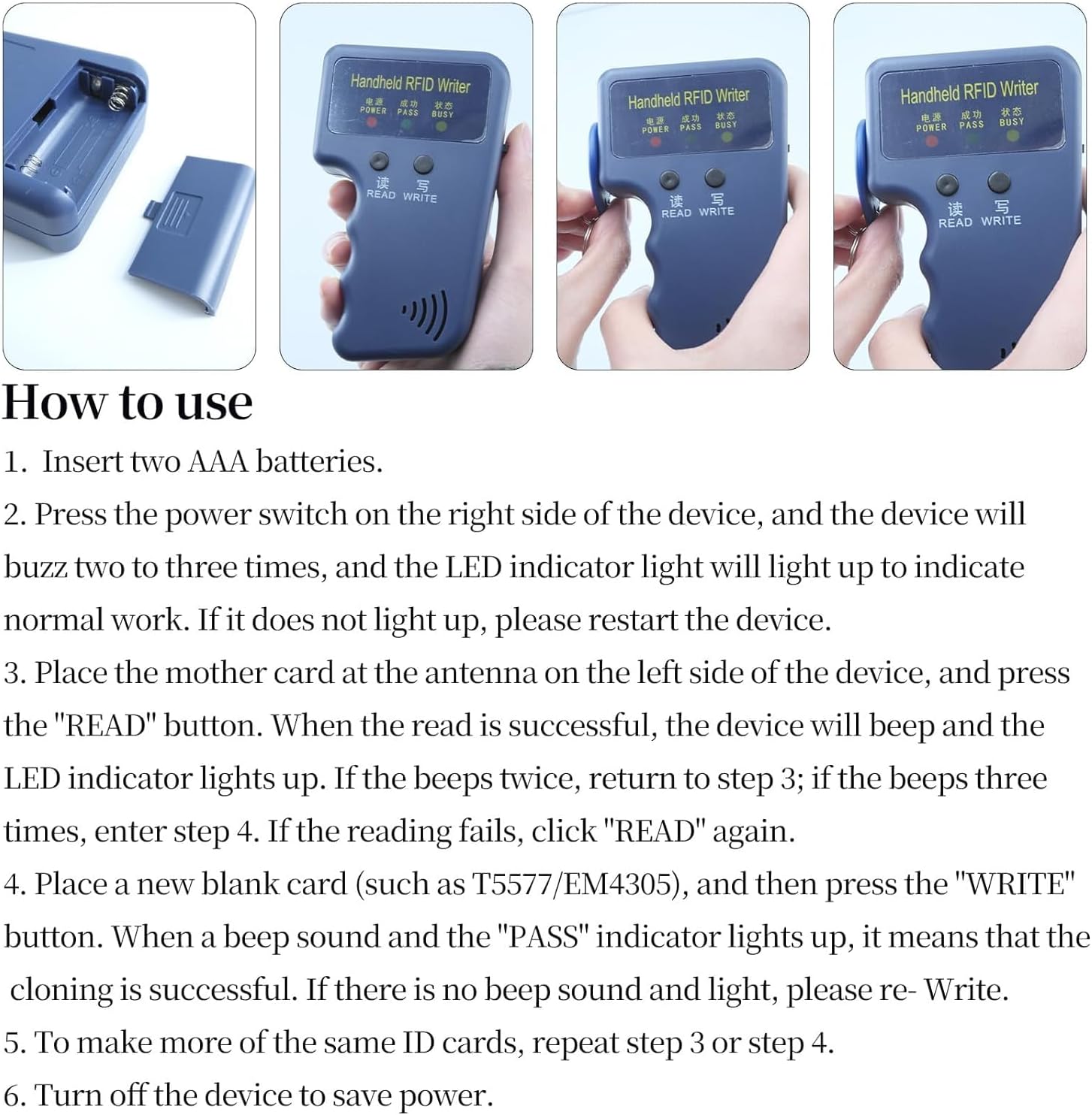 Handheld RFID Writer
电源 POWER 成功 PASS 状态 BUSY
读 READ 写 WRITE

Handheld RFID Writer
电源 POWER 成功 PASS 状态 BUSY
读 READ 写 WRITE

Handheld RFID Writer
电源 POWER 成功 PASS 状态 BUSY
读 READ 写 WRITE

How to use

1. Insert two AAA batteries.

2. Press the power switch on the right side of the device, and the device will buzz two to three times, and the LED indicator light will light up to indicate normal work. If it does not light up, please restart the device.

3. Place the mother card at the antenna on the left side of the device, and press the "READ" button. When the read is successful, the device will beep and the LED indicator lights up. If the beeps twice, return to step 3; if the beeps three times, enter step 4. If the reading fails, click "READ" again.

4. Place a new blank card (such as T5577/EM4305), and then press the "WRITE" button. When a beep sound and the "PASS" indicator lights up, it means that the cloning is successful. If there is no beep sound and light, please re- Write.

5. To make more of the same ID cards, repeat step 3 or step 4.

6. Turn off the device to save power.