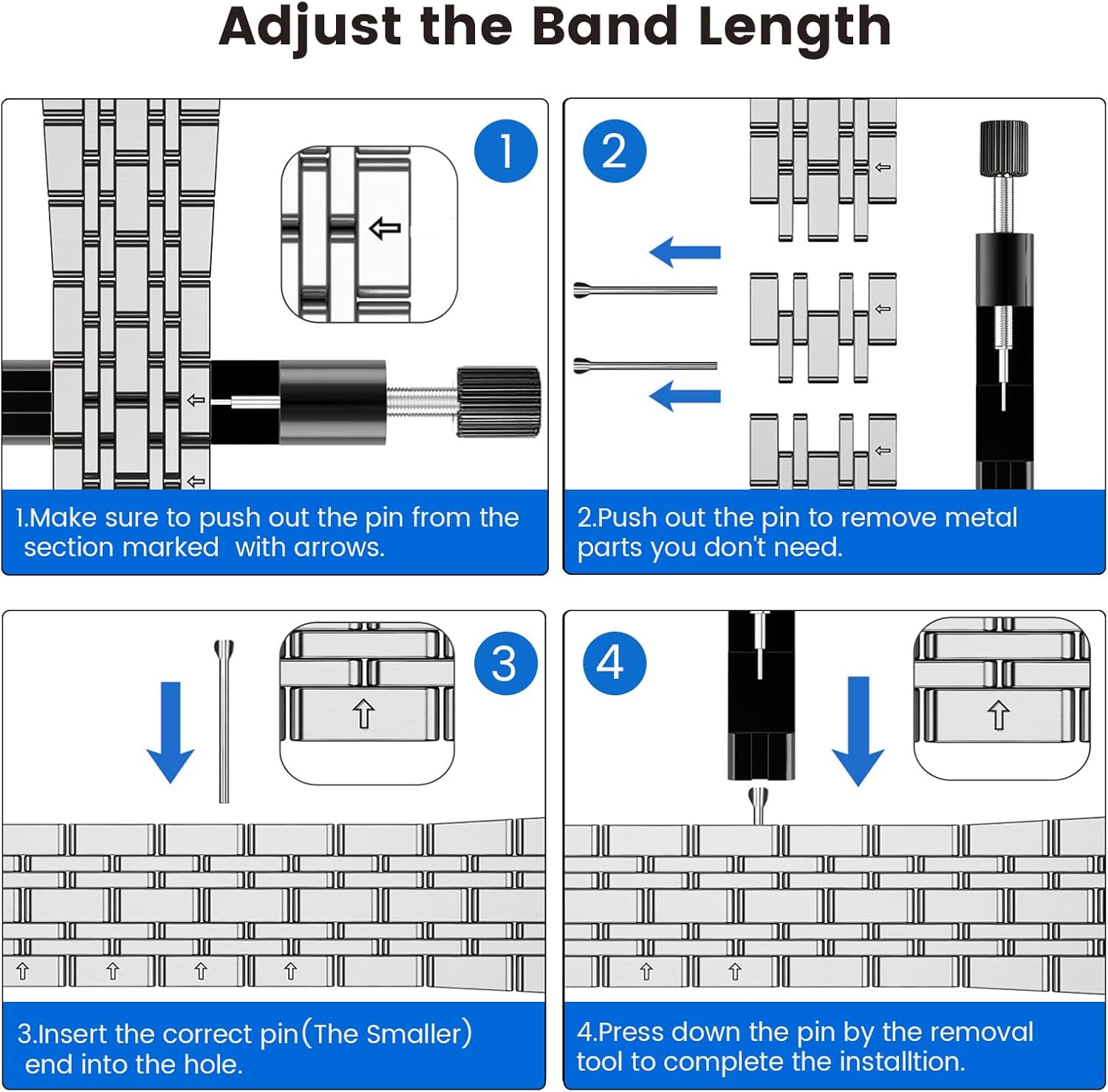 Adjust the Band Length

1

1.Make sure to push out the pin from the section marked with arrows.

2

2.Push out the pin to remove metal parts you don't need.

3

3.Insert the correct pin(The Smaller) end into the hole.

4

4.Press down the pin by the removal tool to complete the installtion.