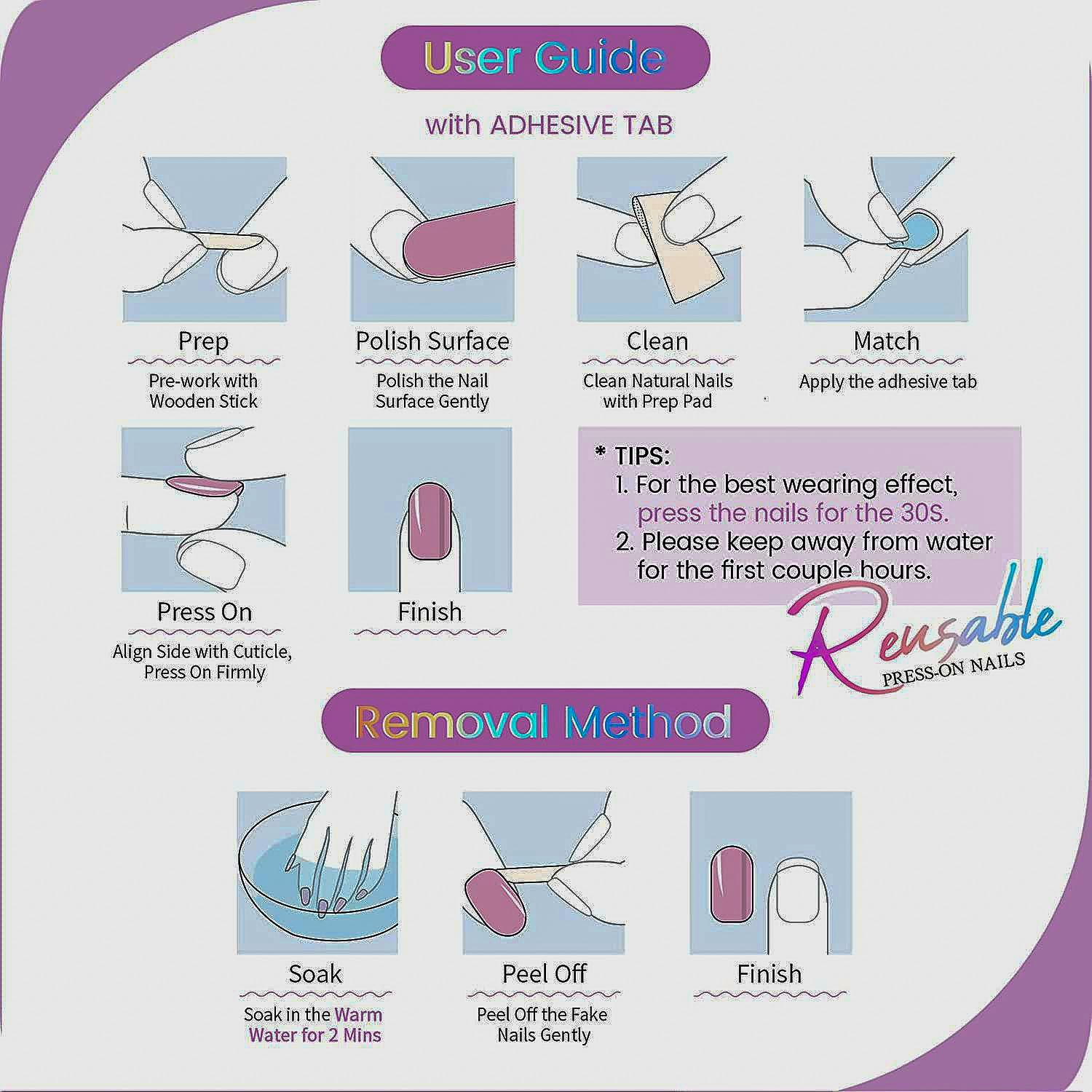 User Guide

with ADHESIVE TAB

Prep
Pre-work with Wooden Stick

Polish Surface
Polish the Nail Surface Gently

Clean
Clean Natural Nails with Prep Pad

Match
Apply the adhesive tab

Press On
Align Side with Cuticle, Press On Firmly

Finish

* TIPS:
1. For the best wearing effect, press the nails for the 30S.
2. Please keep away from water for the first couple hours.

Reusable
PRESS-ON NAILS

Removal Method

Soak
Soak in the Warm Water for 2 Mins

Peel Off
Peel Off the Fake Nails Gently

Finish