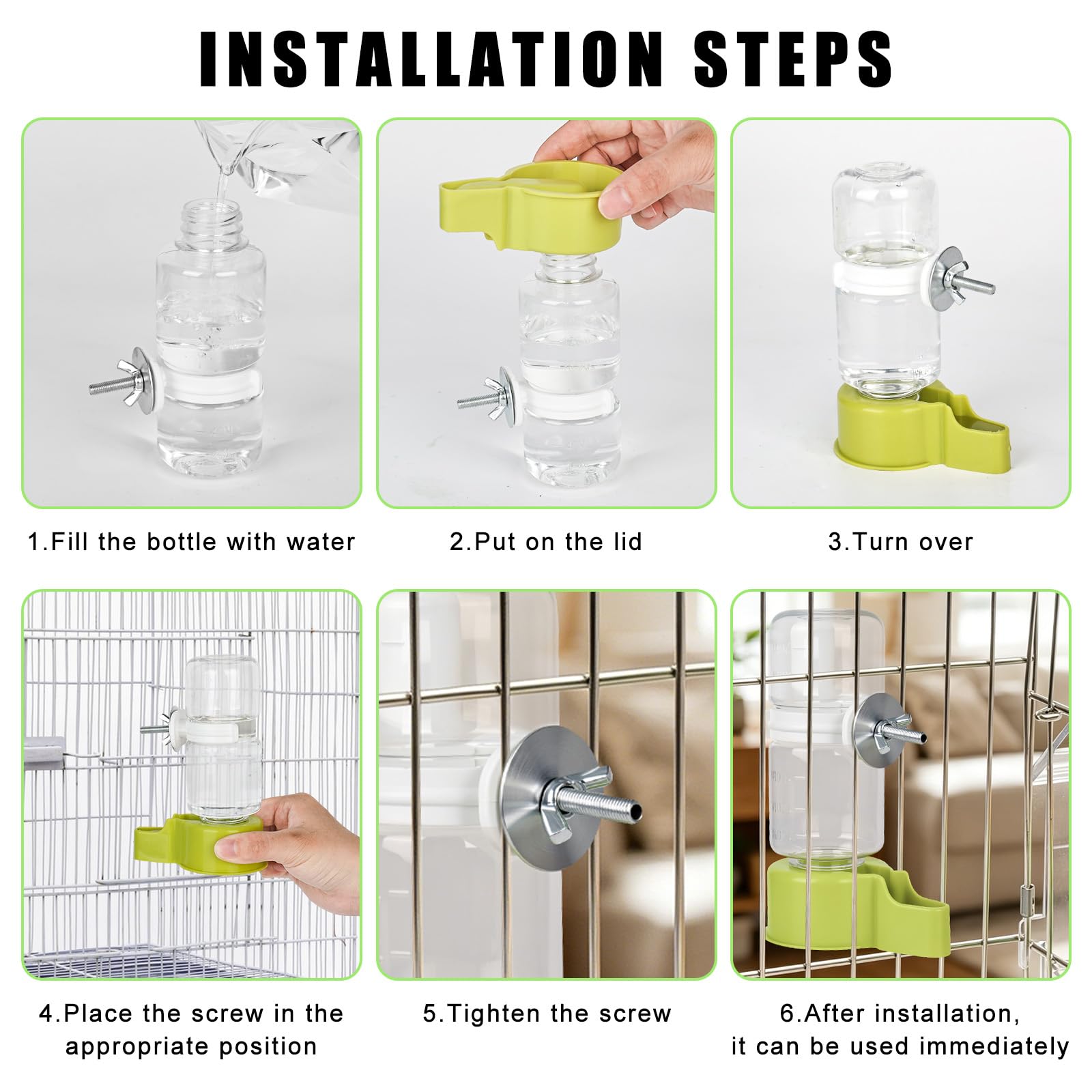 INSTALLATION STEPS

1.Fill the bottle with water

2.Put on the lid

3.Turn over

4.Place the screw in the appropriate position

5.Tighten the screw

6.After installation, it can be used immediately