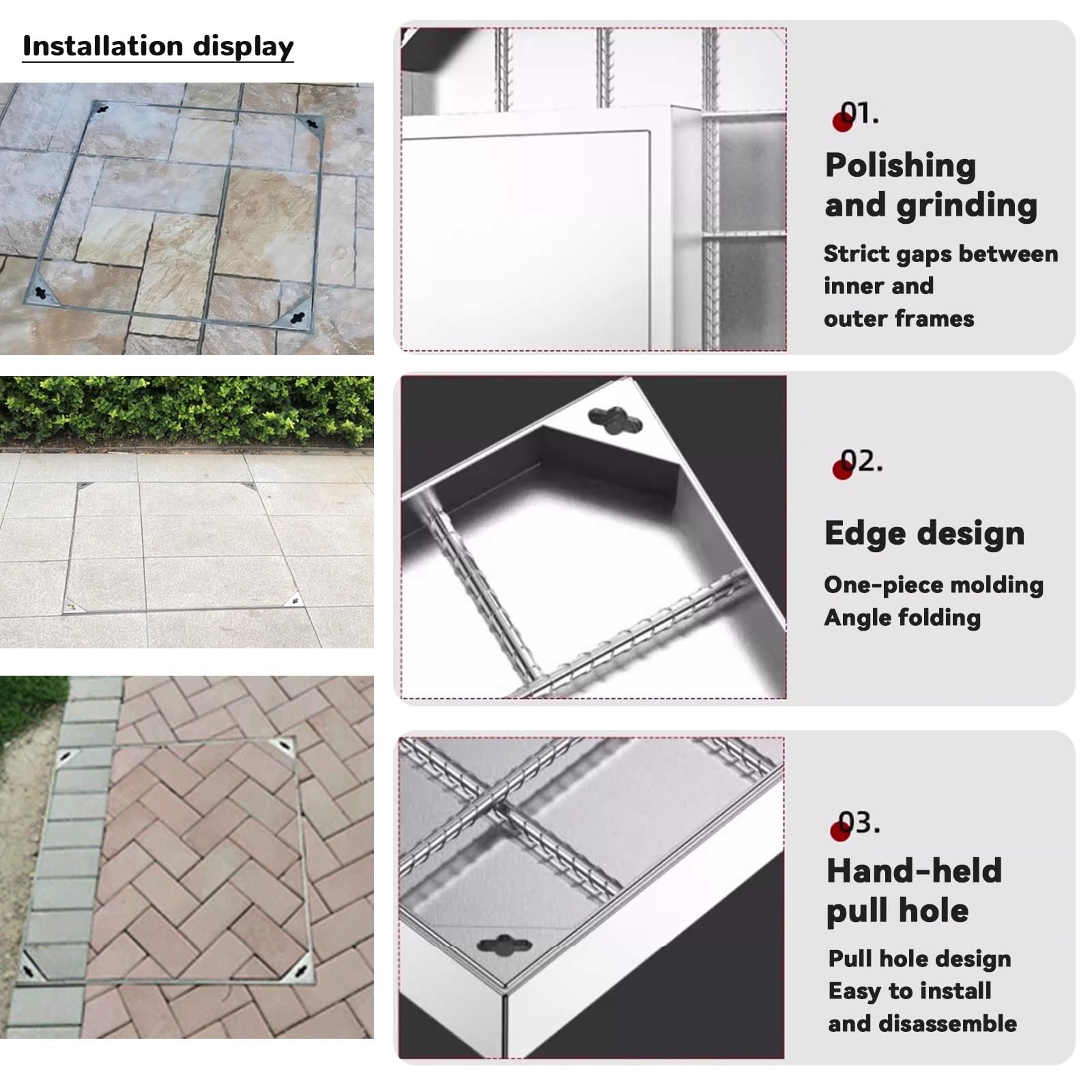 Installation display

01.

Polishing and grinding

Strict gaps between inner and outer frames

02.

Edge design

One-piece molding
Angle folding

03.

Hand-held pull hole

Pull hole design
Easy to install and disassemble