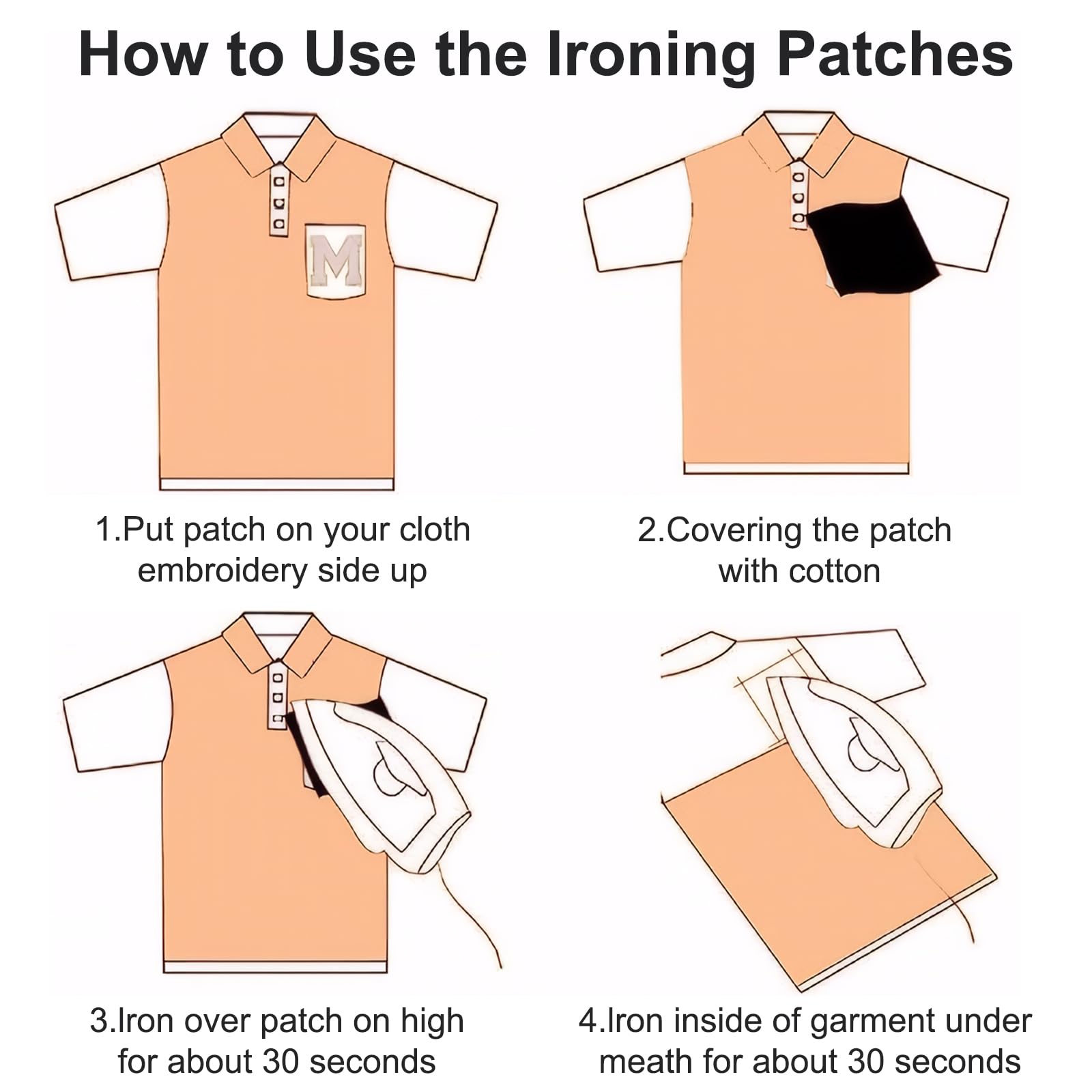 How to Use the Ironing Patches

M

1.Put patch on your cloth embroidery side up

2.Covering the patch with cotton

3.Iron over patch on high for about 30 seconds

4.Iron inside of garment under meath for about 30 seconds