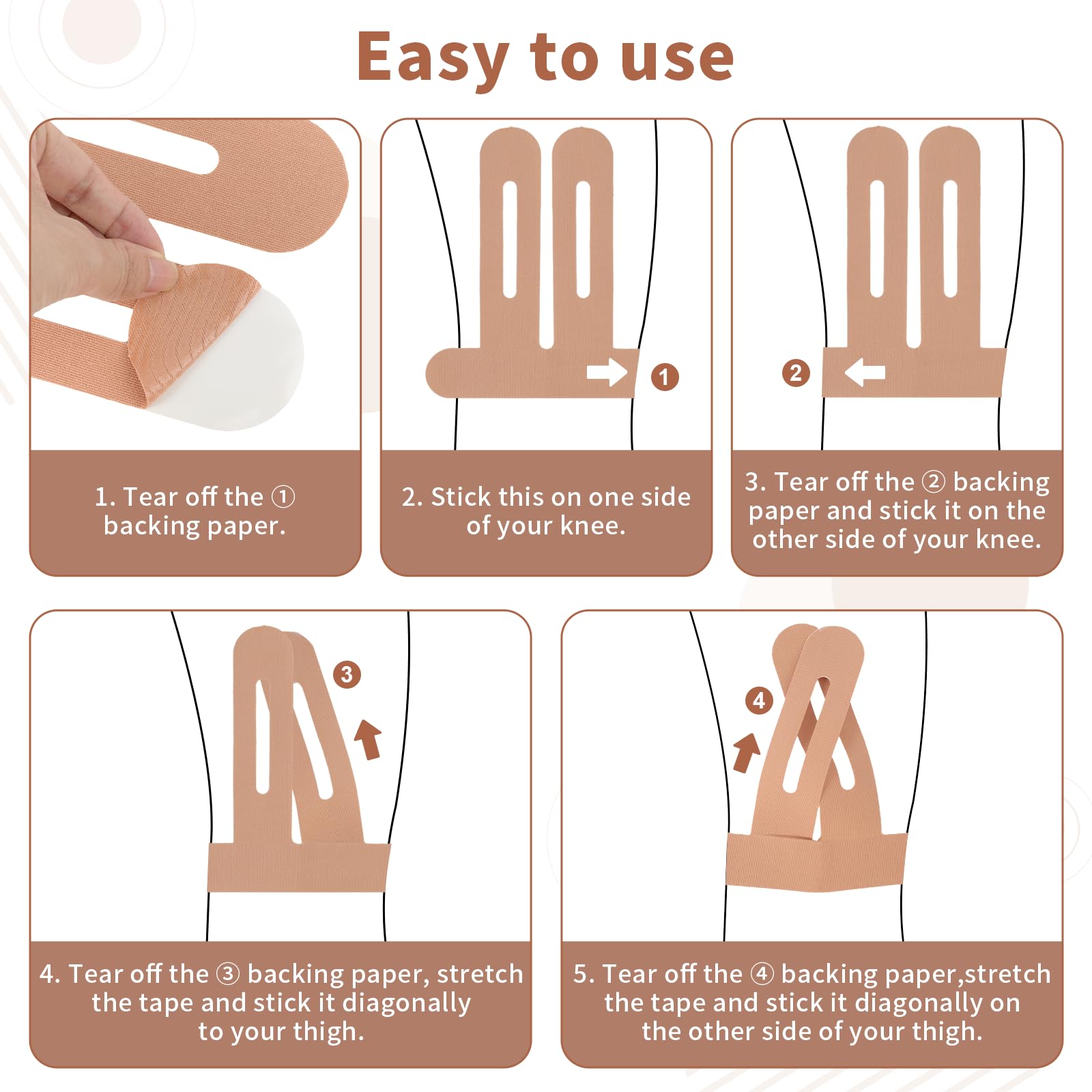 Easy to use

1. Tear off the ① backing paper.

1

2. Stick this on one side of your knee.

2

3. Tear off the ② backing paper and stick it on the other side of your knee.

3

4. Tear off the ③ backing paper, stretch the tape and stick it diagonally to your thigh.

4

5. Tear off the ④ backing paper,stretch the tape and stick it diagonally on the other side of your thigh.