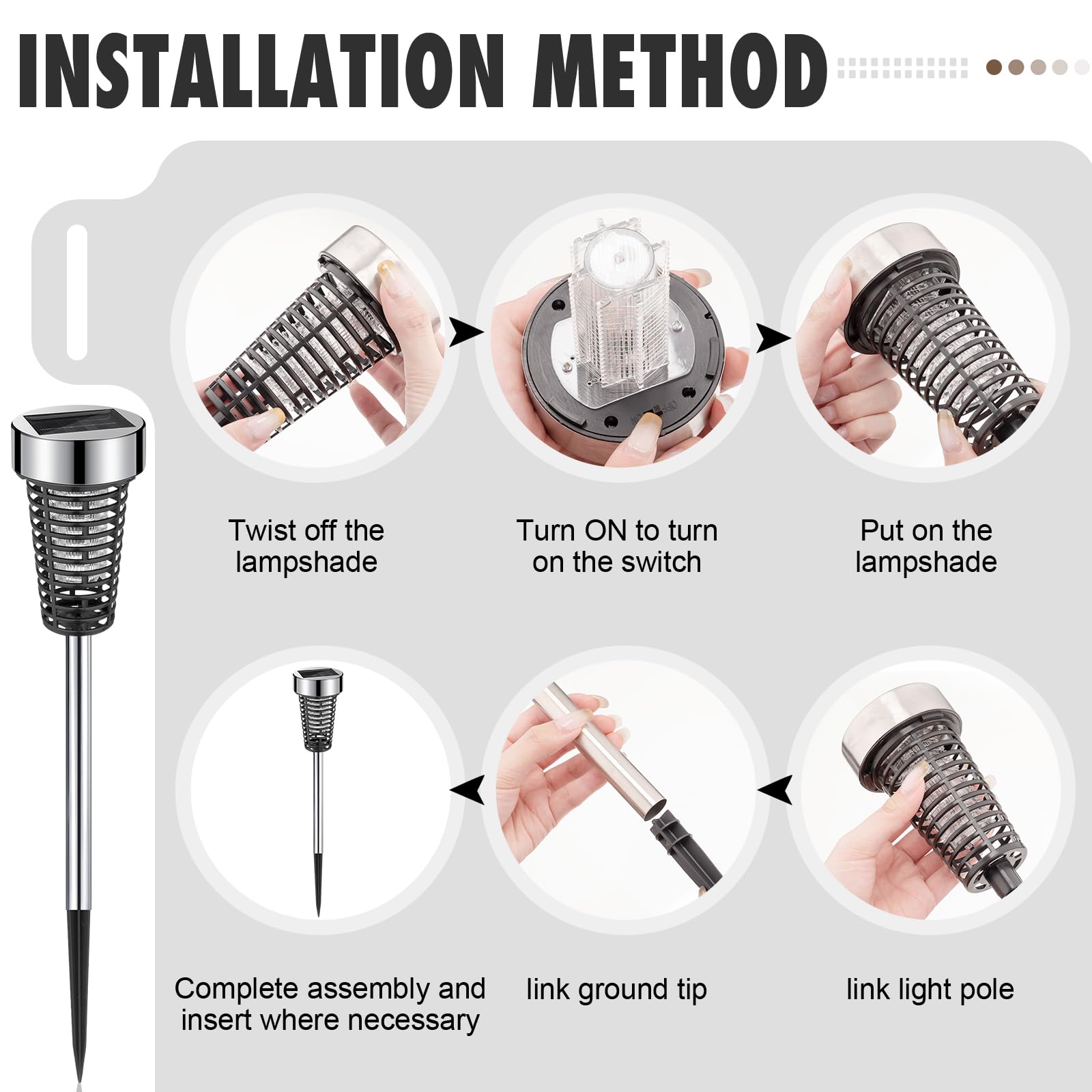 INSTALLATION METHOD

Twist off the lampshade

Turn ON to turn on the switch

Put on the lampshade

Complete assembly and insert where necessary

link ground tip

link light pole