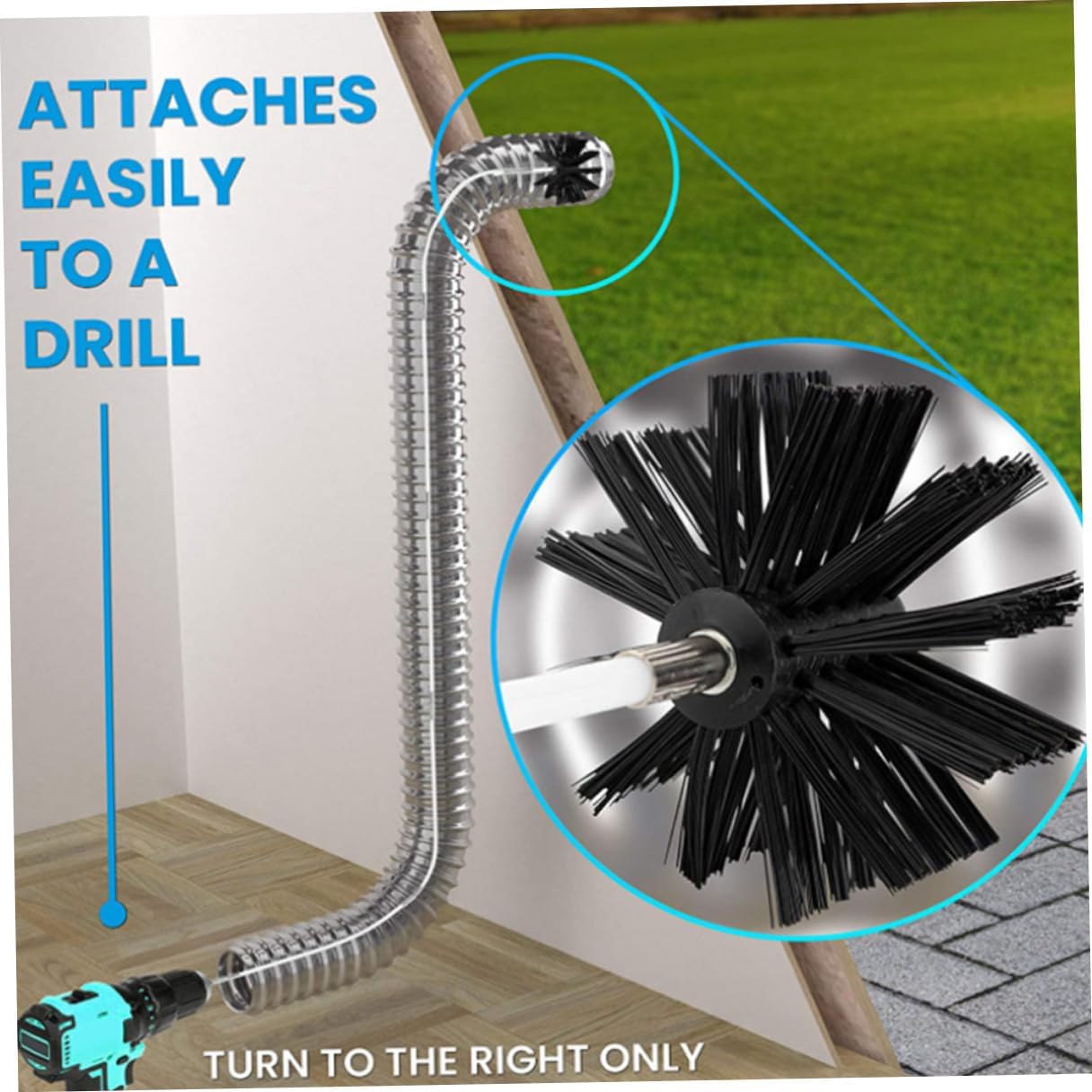 ATTACHES EASILY TO A DRILL

TURN TO THE RIGHT ONLY