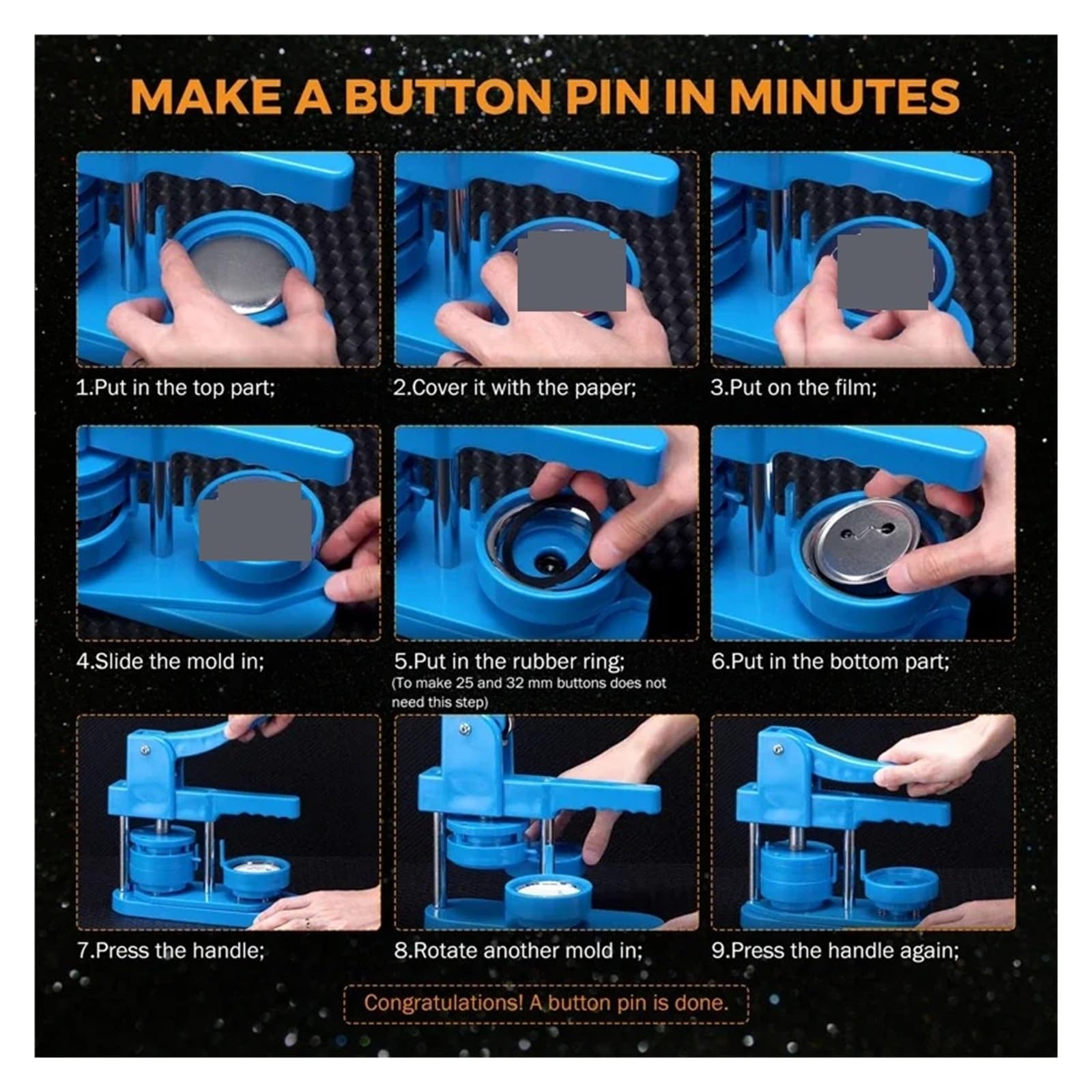 MAKE A BUTTON PIN IN MINUTES

1.Put in the top part;

2.Cover it with the paper;

3.Put on the film;

4.Slide the mold in;

5.Put in the rubber ring;
(To make 25 and 32 mm buttons does not need this step)

6.Put in the bottom part;

7.Press the handle;

8.Rotate another mold in;

9.Press the handle again;

Congratulations! A button pin is done.