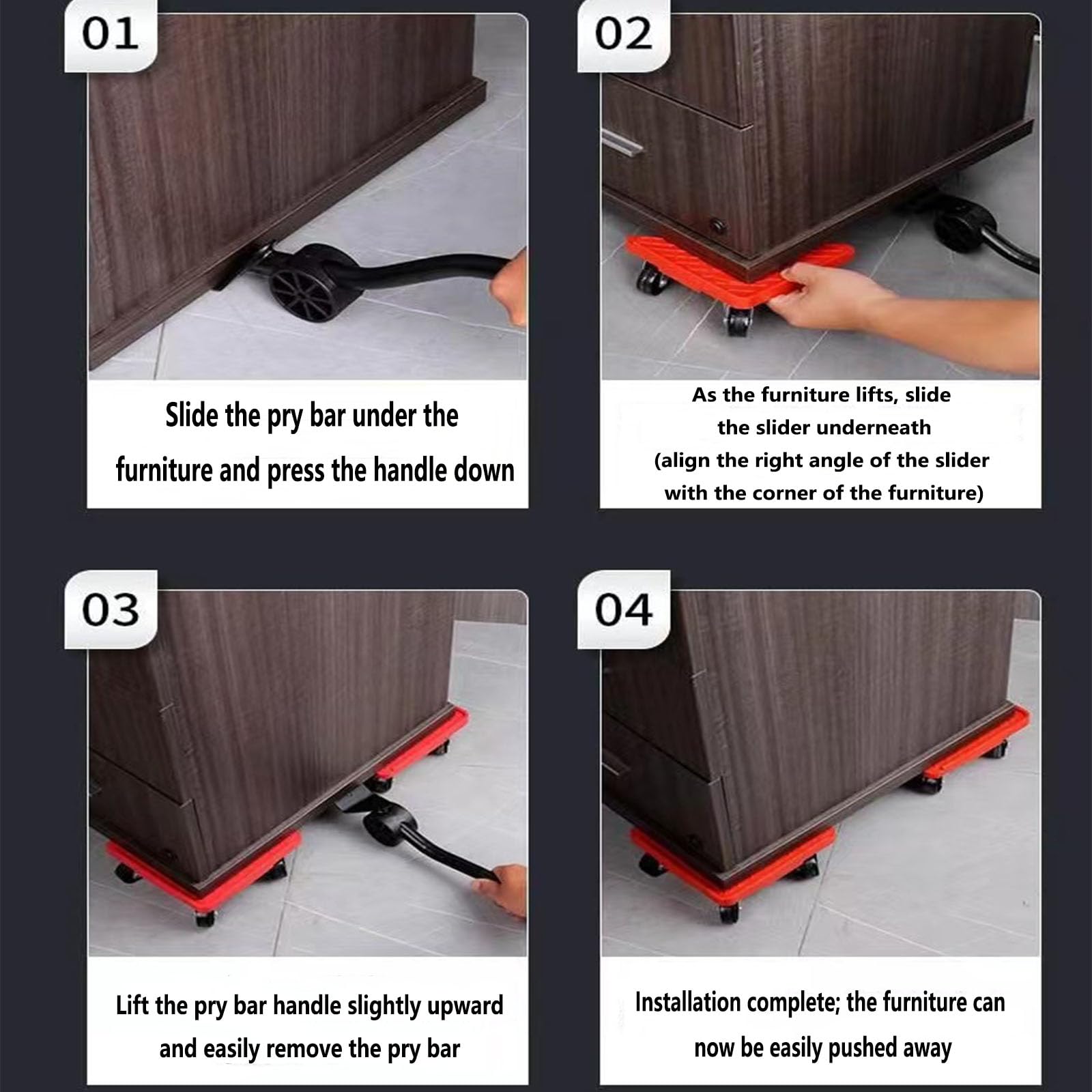 01

Slide the pry bar under the furniture and press the handle down

02

As the furniture lifts, slide the slider underneath (align the right angle of the slider with the corner of the furniture)

03

Lift the pry bar handle slightly upward and easily remove the pry bar

04

Installation complete; the furniture can now be easily pushed away