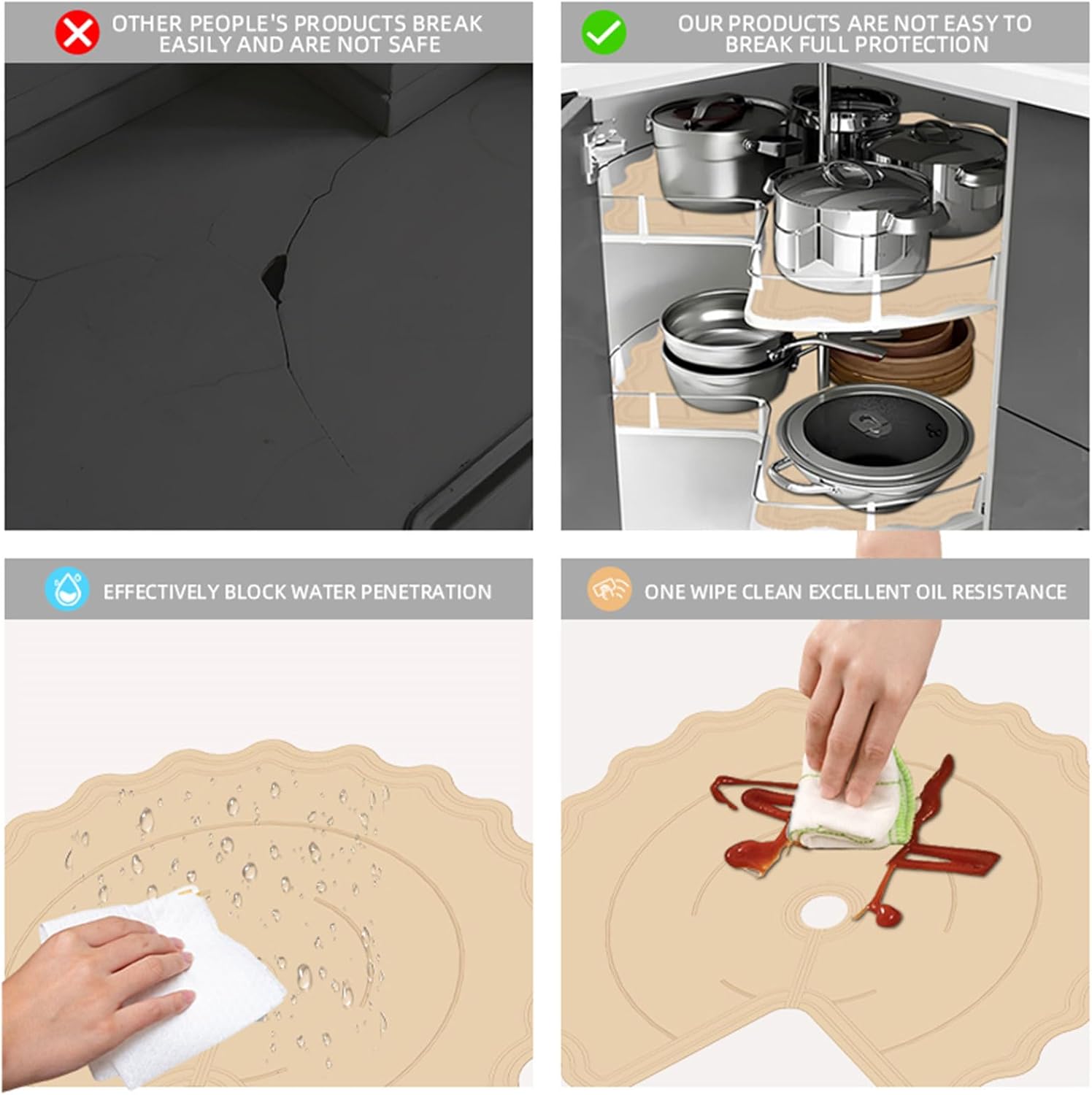 OTHER PEOPLE'S PRODUCTS BREAK EASILY AND ARE NOT SAFE

OUR PRODUCTS ARE NOT EASY TO BREAK FULL PROTECTION

EFFECTIVELY BLOCK WATER PENETRATION

ONE WIPE CLEAN EXCELLENT OIL RESISTANCE