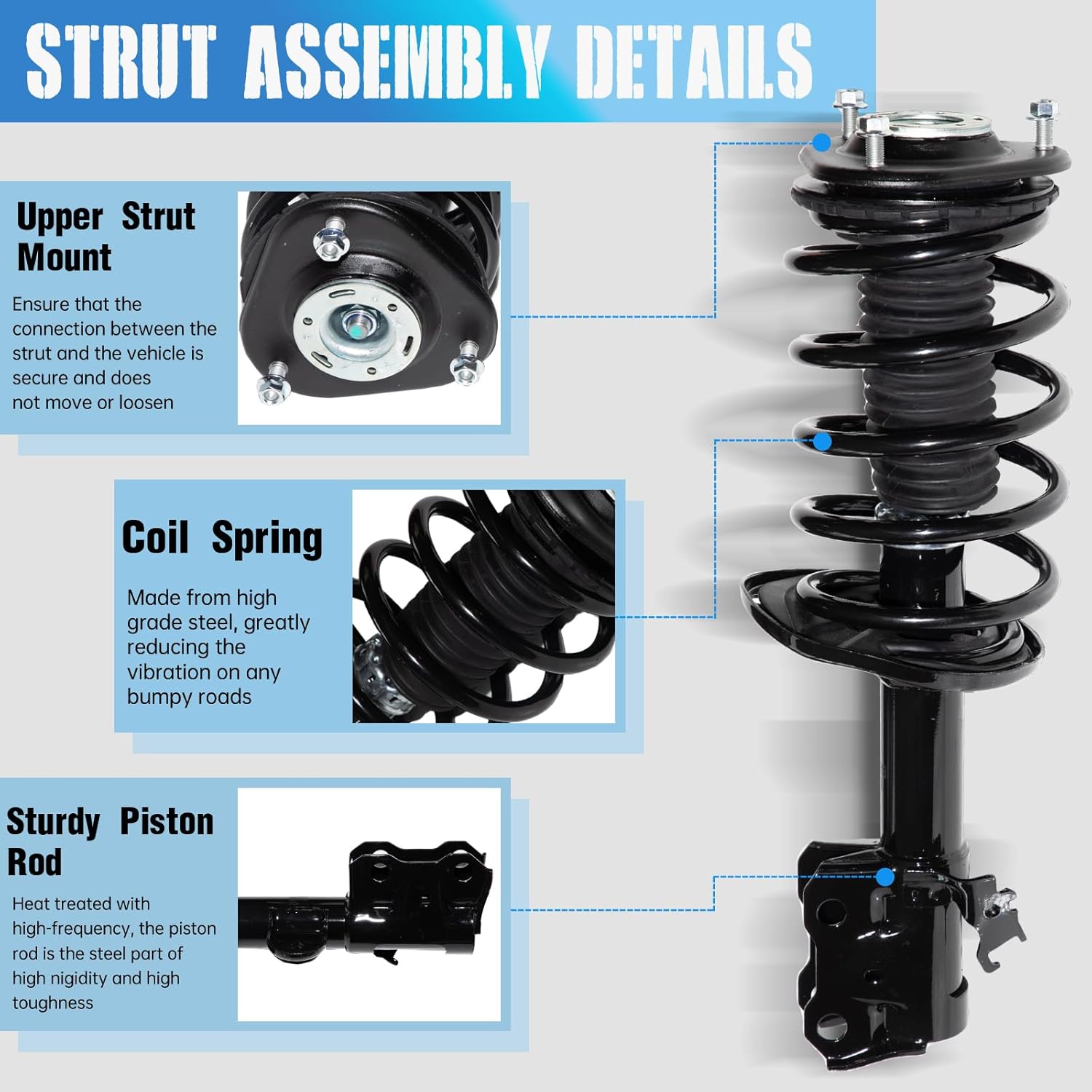 STRUT ASSEMBLY DETAILS

Upper Strut Mount

Ensure that the connection between the strut and the vehicle is secure and does not move or loosen

Coil Spring

Made from high grade steel, greatly reducing the vibration on any bumpy roads

Sturdy Piston Rod

Heat treated with high-frequency, the piston rod is the steel part of high nigidity and high toughness