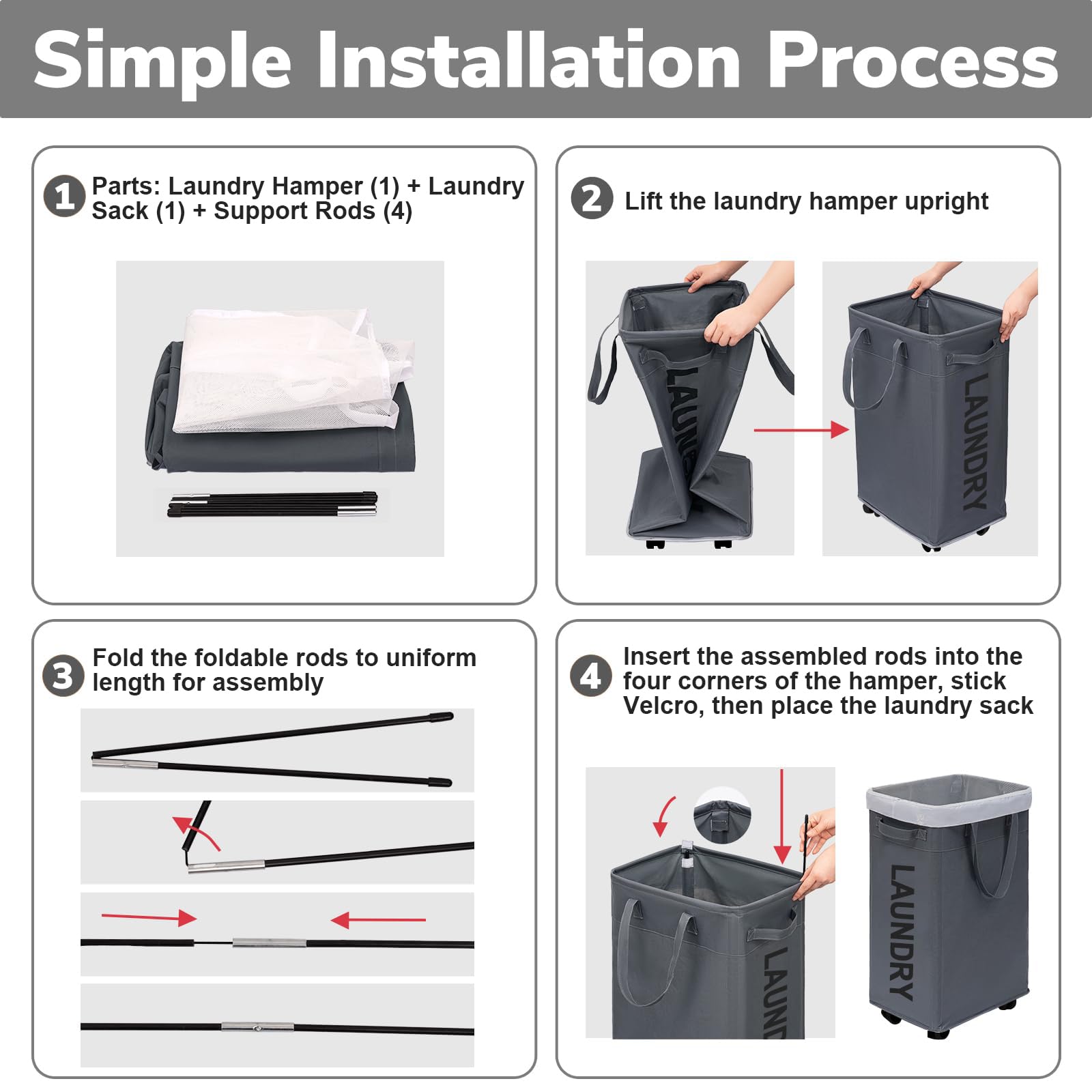 Simple Installation Process

1 Parts: Laundry Hamper (1) + Laundry Sack (1) + Support Rods (4)

2 Lift the laundry hamper upright

LAUN

LAUNDRY

3 Fold the foldable rods to uniform length for assembly

4 Insert the assembled rods into the four corners of the hamper, stick Velcro, then place the laundry sack

LAUND

LAUNDRY