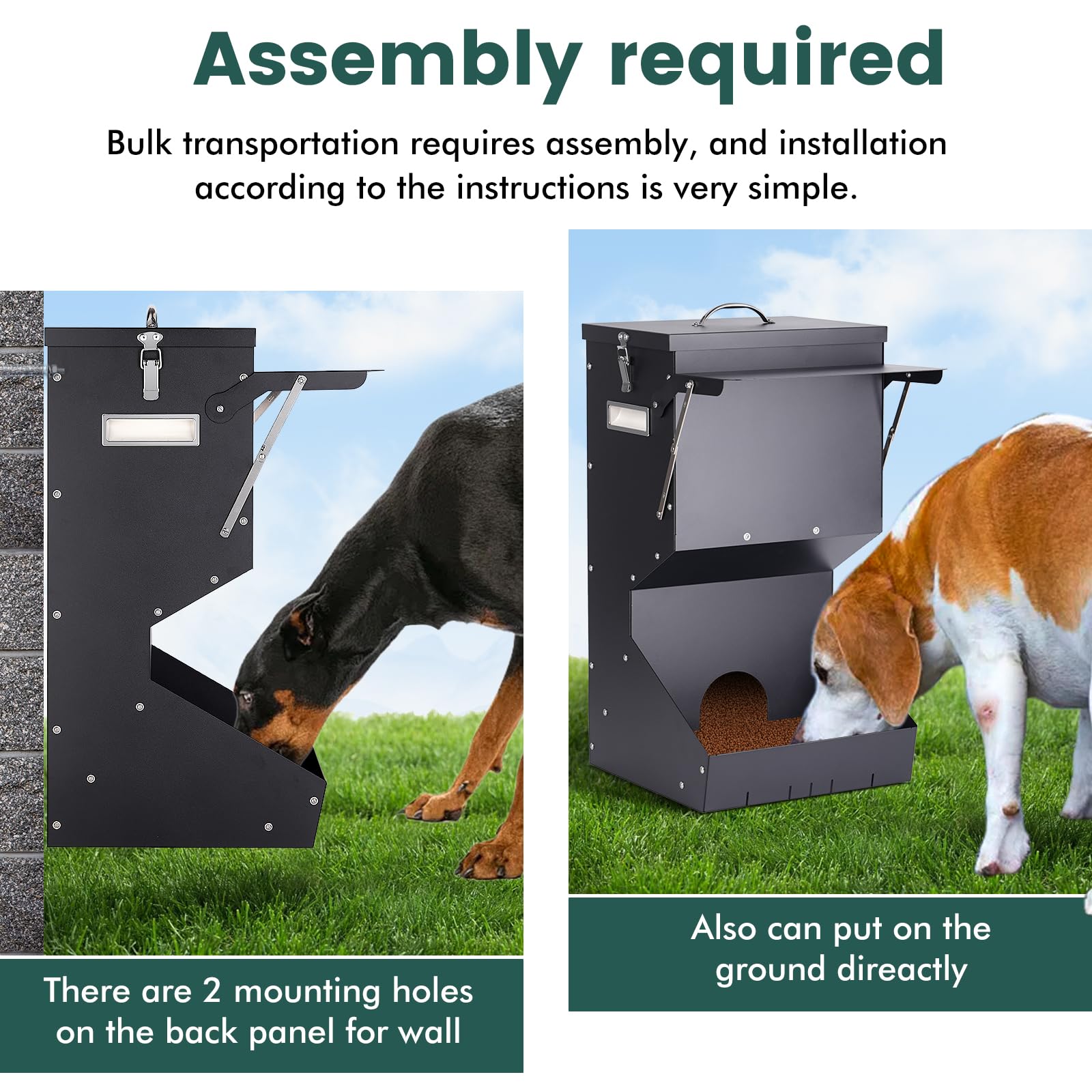 Assembly required

Bulk transportation requires assembly, and installation according to the instructions is very simple.

There are 2 mounting holes on the back panel for wall

Also can put on the ground direactly