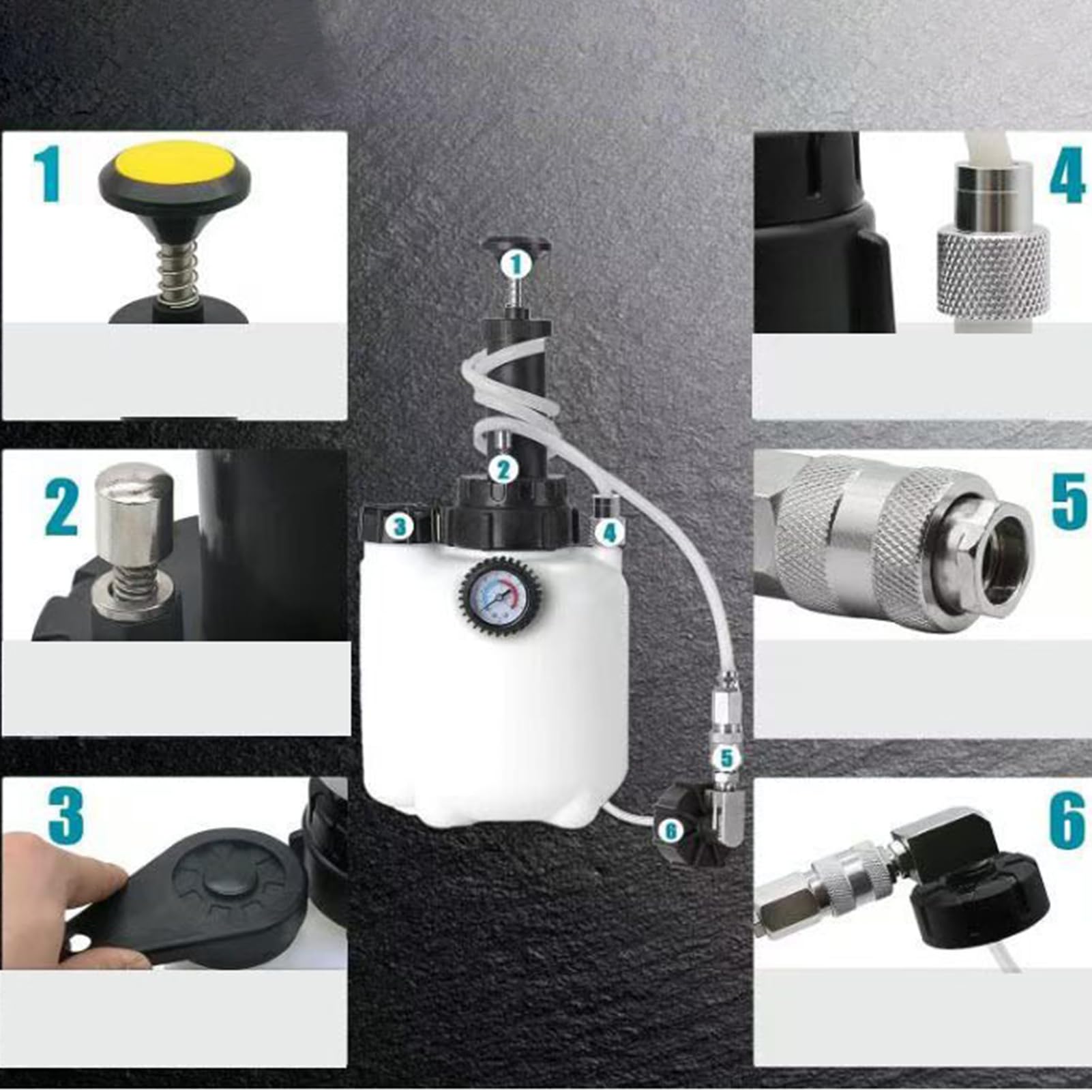 1

2

3

4

5

6

1

2

3

4

5

6