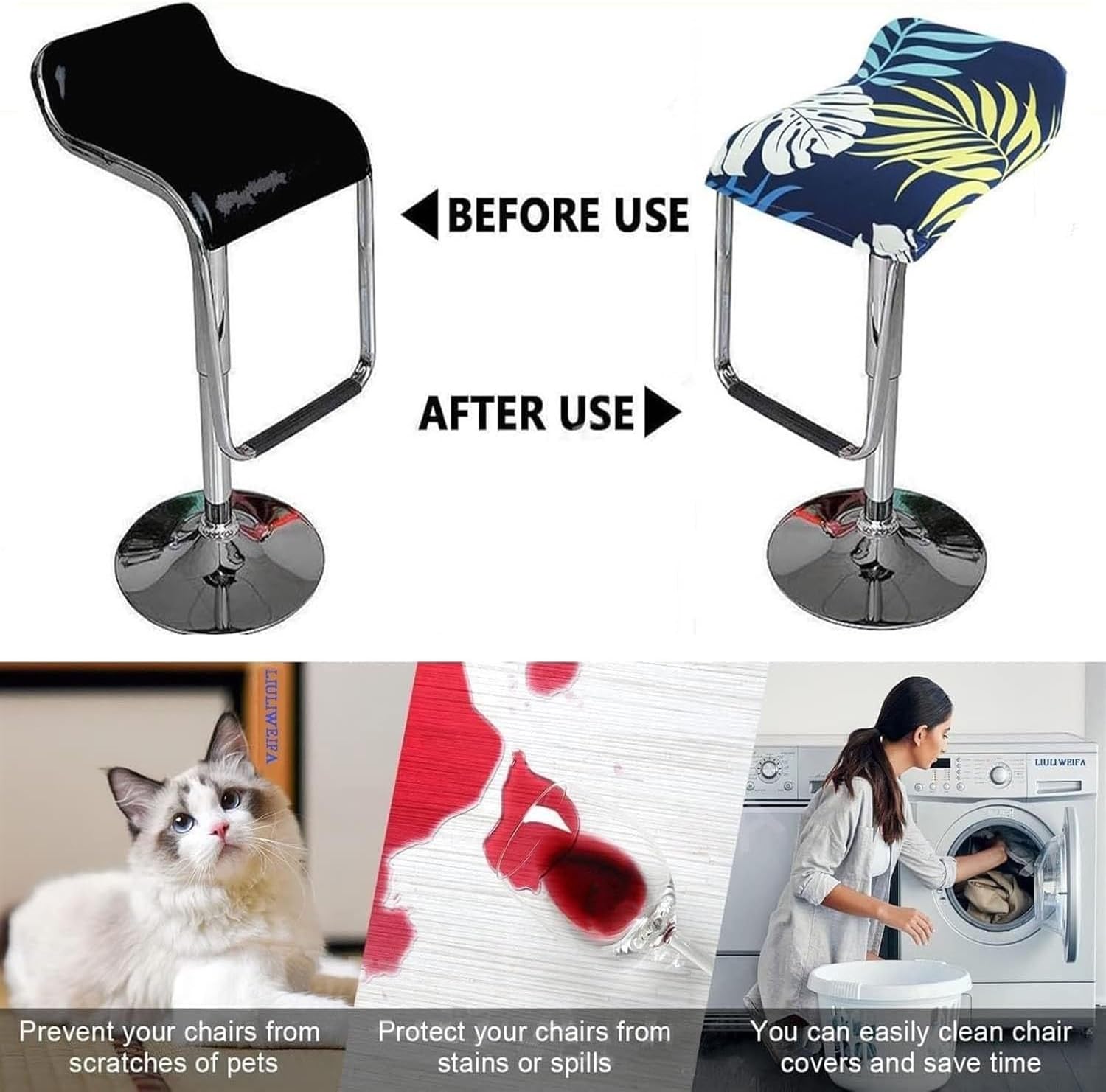 BEFORE USE

AFTER USE

LIULIWEIFA

LIULIWEIFA

Prevent your chairs from scratches of pets

Protect your chairs from stains or spills

You can easily clean chair covers and save time