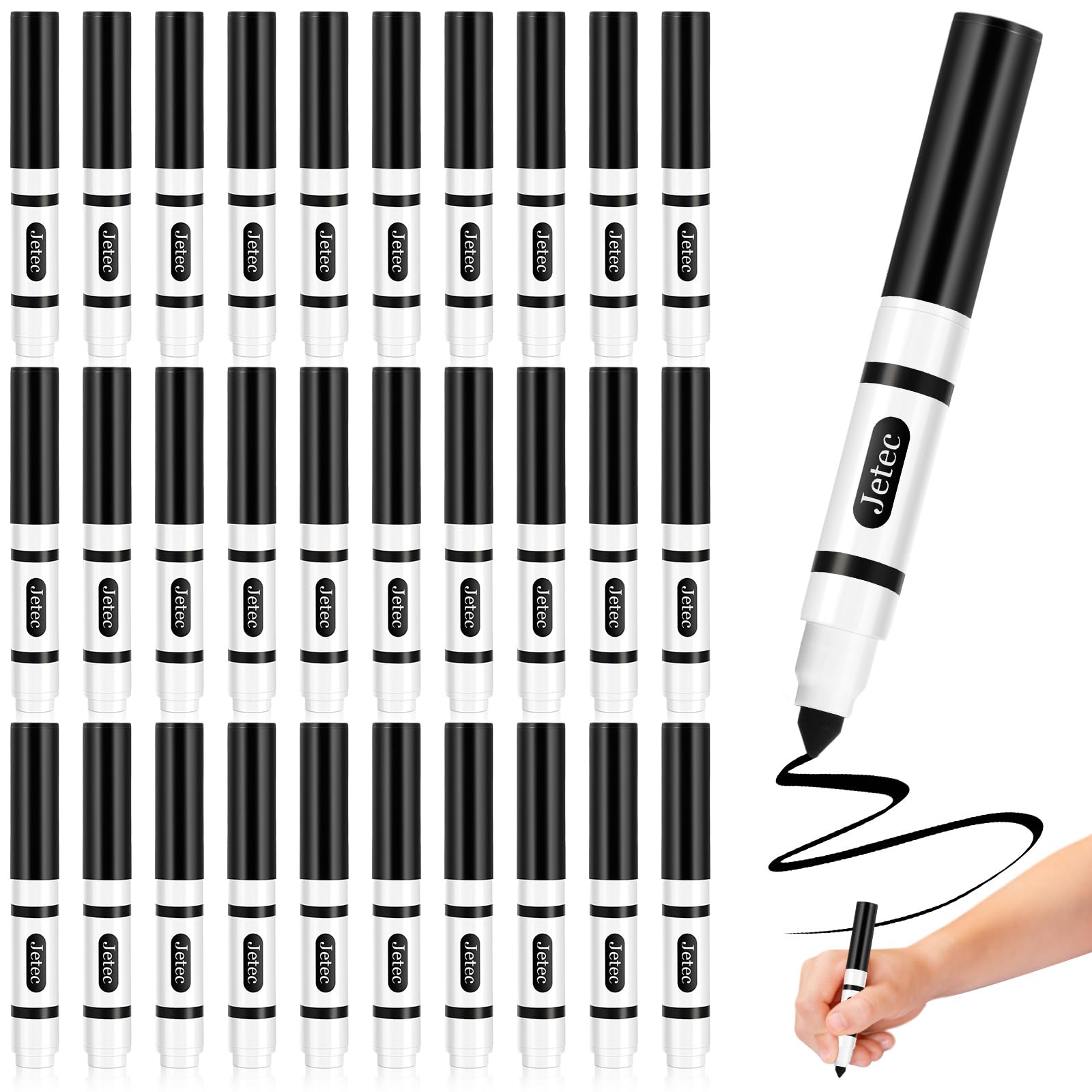 Jetec Jetec Jetec Jetec Jetec Jetec Jetec Jetec Jetec Jetec

Jetec Jetec Jetec Jetec Jetec Jetec Jetec Jetec Jetec Jetec

Jetec Jetec Jetec Jetec Jetec Jetec Jetec Jetec Jetec Jetec

Jetec