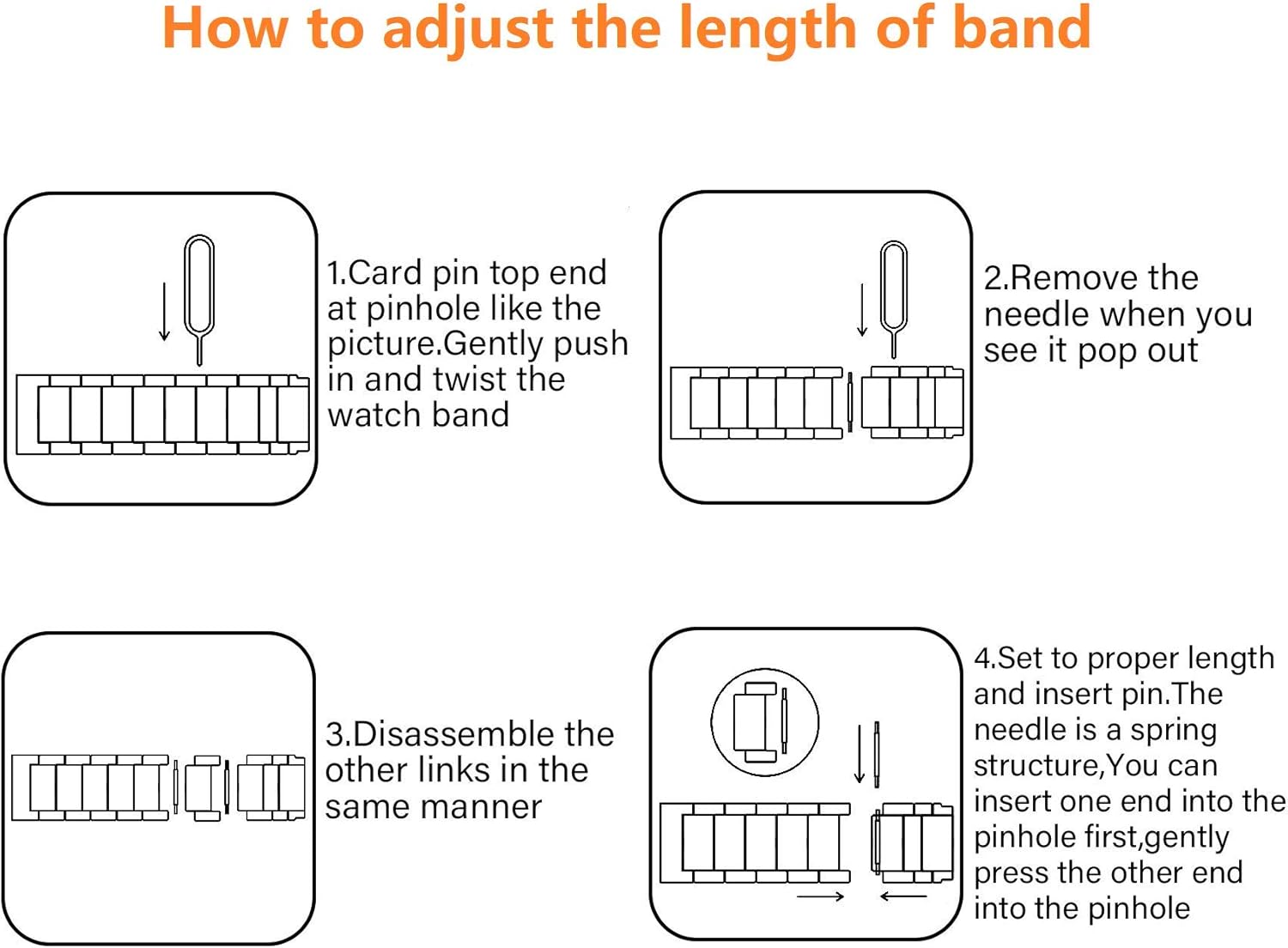 How to adjust the length of band

1.Card pin top end at pinhole like the picture.Gently push in and twist the watch band

2.Remove the needle when you see it pop out

3.Disassemble the other links in the same manner

4.Set to proper length and insert pin.The needle is a spring structure,You can insert one end into the pinhole first,gently press the other end into the pinhole