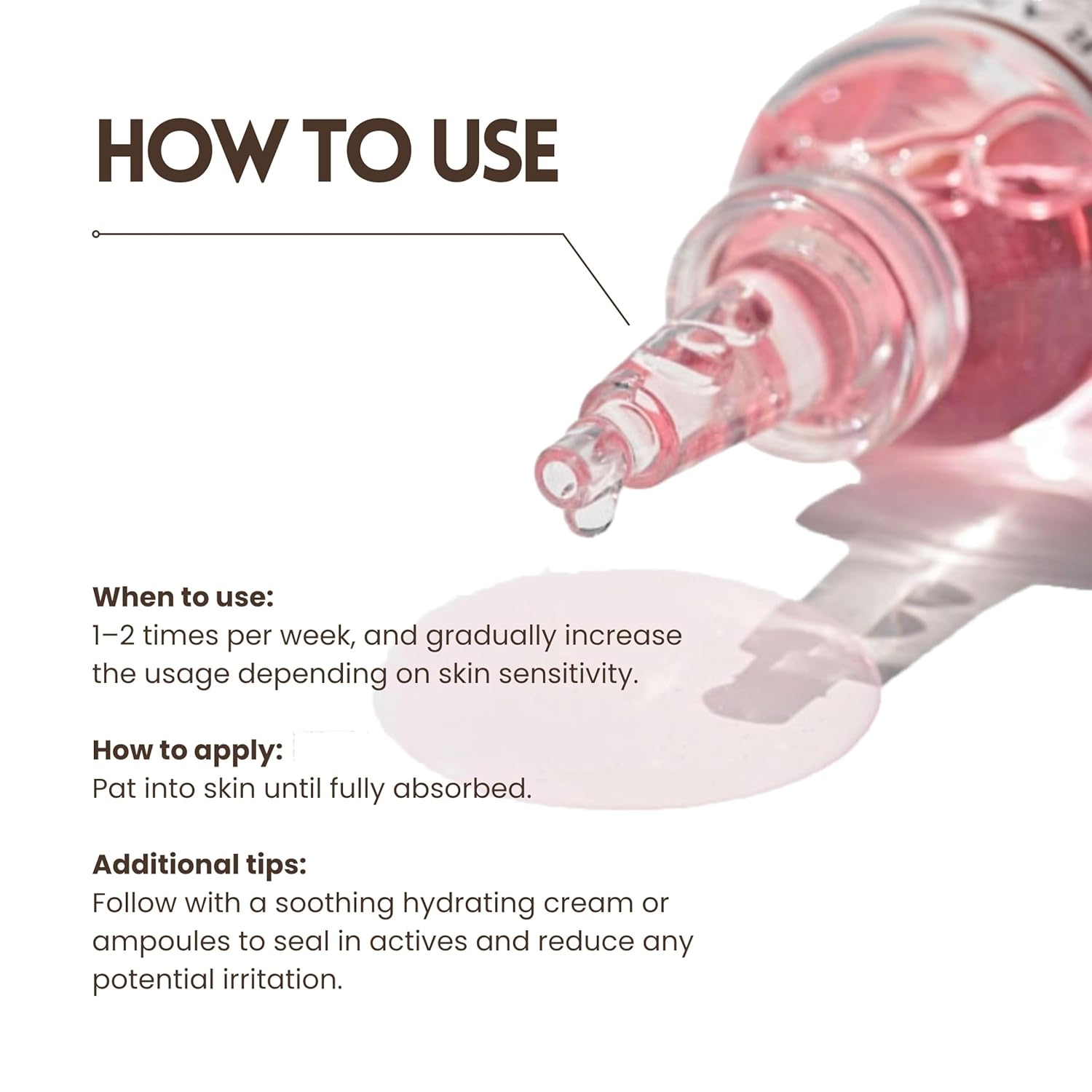 HOW TO USE

When to use:
1–2 times per week, and gradually increase the usage depending on skin sensitivity.

How to apply:
Pat into skin until fully absorbed.

Additional tips:
Follow with a soothing hydrating cream or ampoules to seal in actives and reduce any potential irritation.