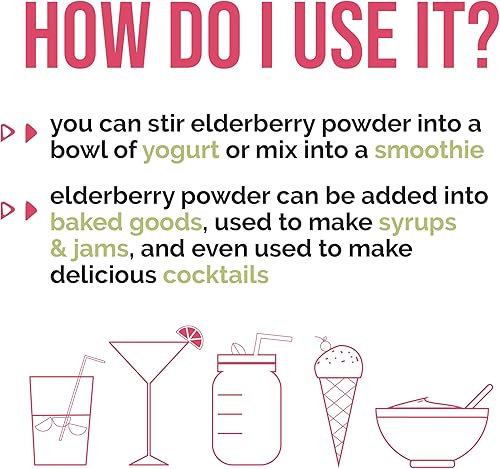 HOW DO I USE IT?

you can stir elderberry powder into a bowl of yogurt or mix into a smoothie

elderberry powder can be added into baked goods, used to make syrups & jams, and even used to make delicious cocktails