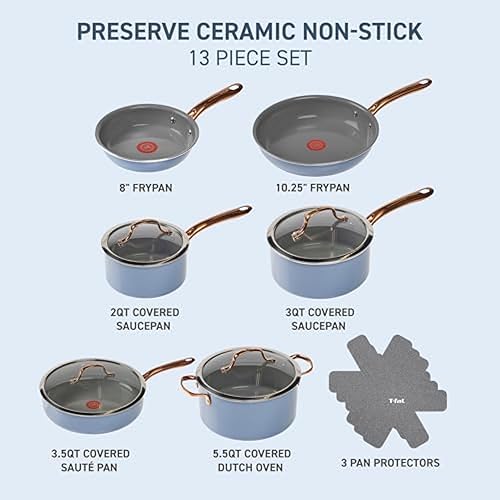 PRESERVE CERAMIC NON-STICK
13 PIECE SET

8" FRYPAN

10.25" FRYPAN

2QT COVERED SAUCEPAN

3QT COVERED SAUCEPAN

3.5QT COVERED SAUTÉ PAN

5.5QT COVERED DUTCH OVEN

T-fal

3 PAN PROTECTORS