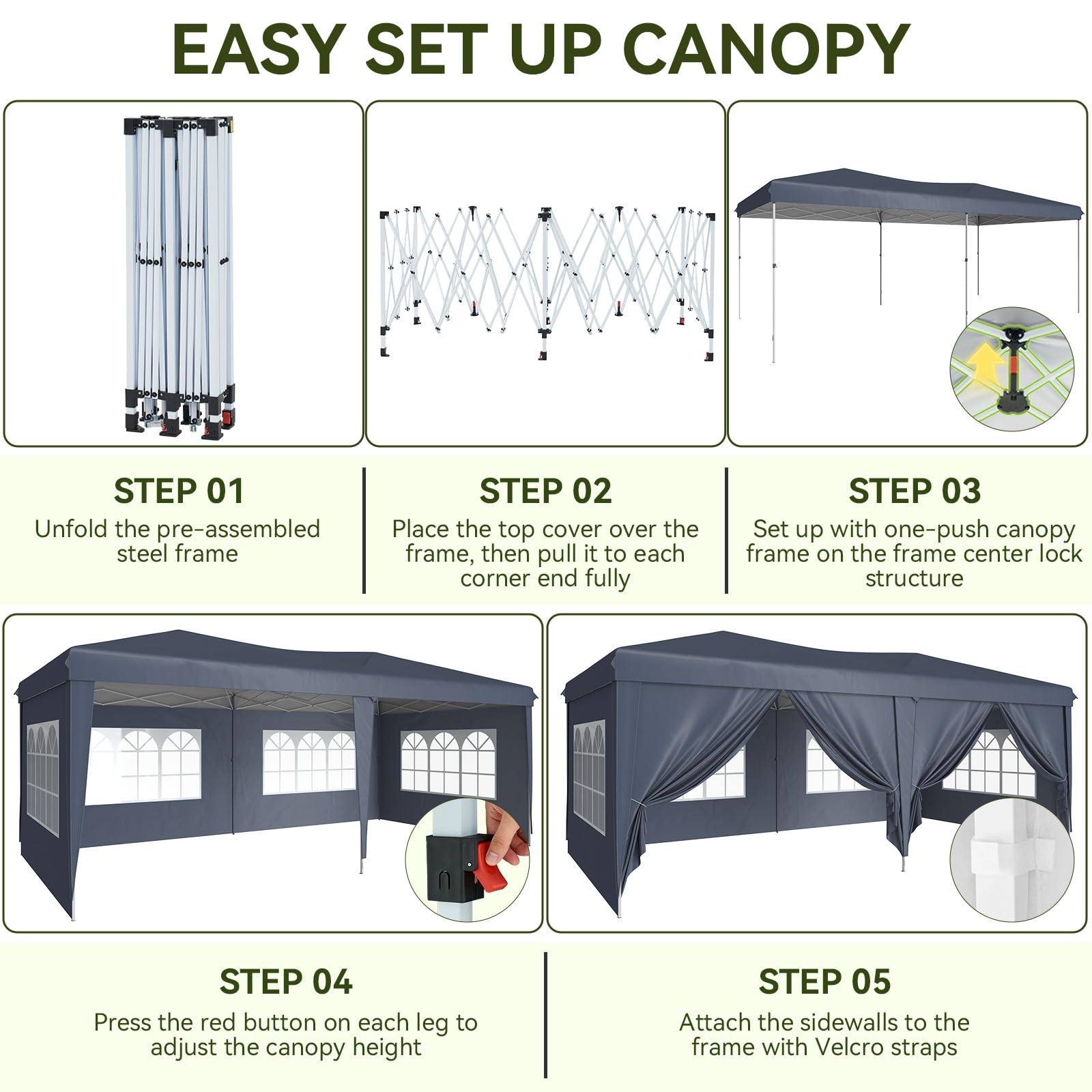 EASY SET UP CANOPY

STEP 01

Unfold the pre-assembled steel frame

STEP 02

Place the top cover over the frame, then pull it to each corner end fully

STEP 03

Set up with one-push canopy frame on the frame center lock structure

STEP 04

Press the red button on each leg to adjust the canopy height

STEP 05

Attach the sidewalls to the frame with Velcro straps