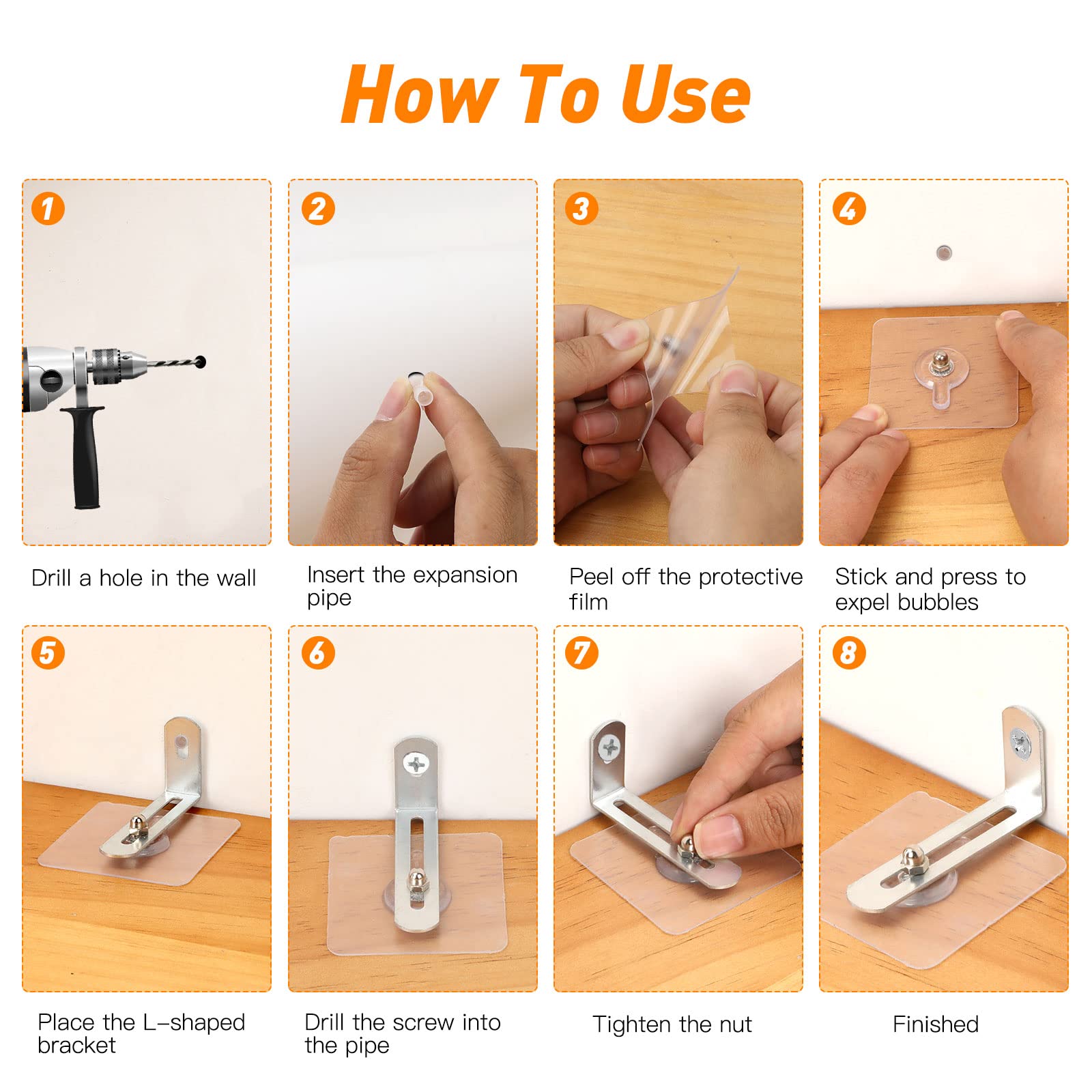 How To Use

1

Drill a hole in the wall

2

Insert the expansion pipe

3

Peel off the protective film

4

Stick and press to expel bubbles

5

Place the L-shaped bracket

6

Drill the screw into the pipe

7

Tighten the nut

8

Finished