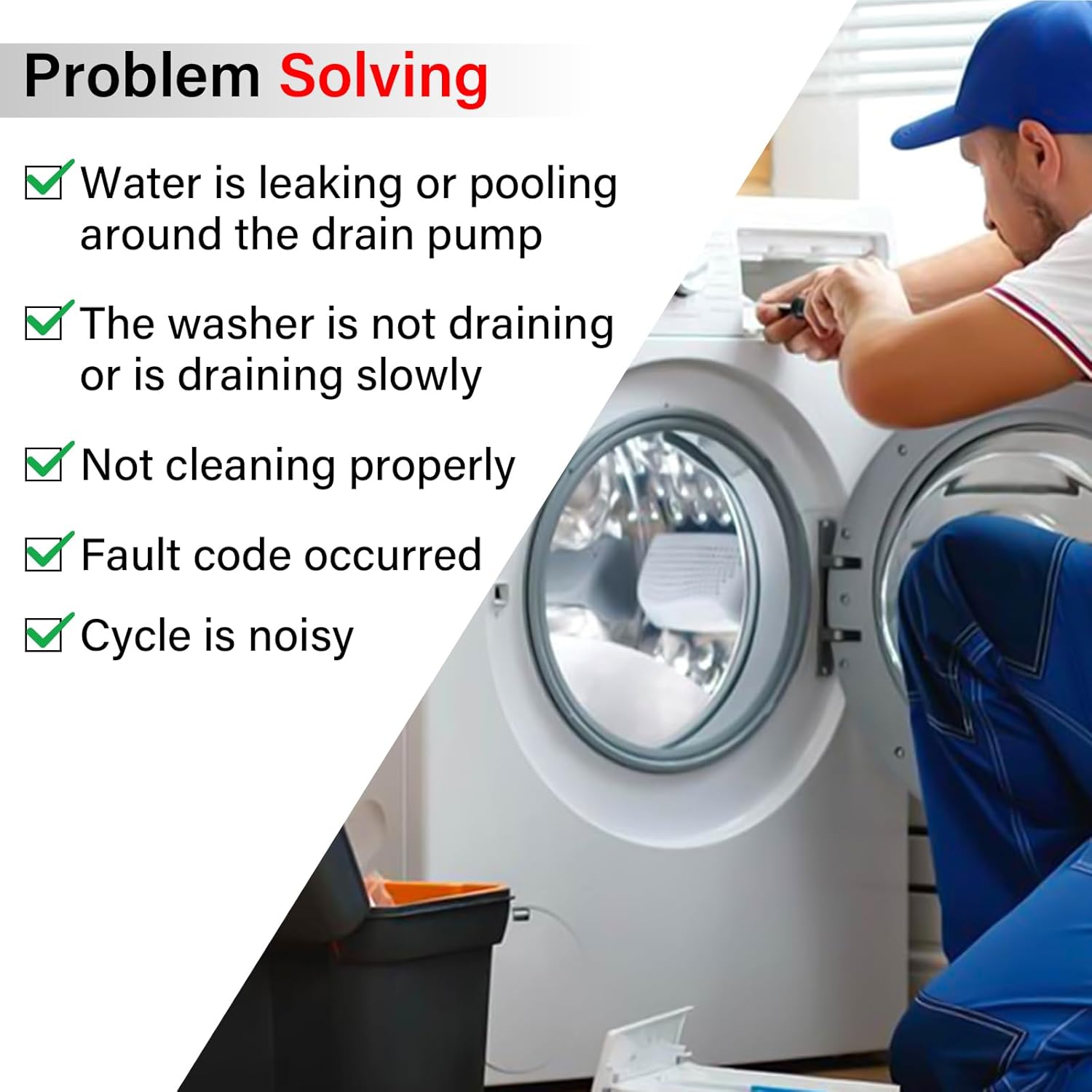 Problem Solving

Water is leaking or pooling around the drain pump

The washer is not draining or is draining slowly

Not cleaning properly

Fault code occurred

Cycle is noisy