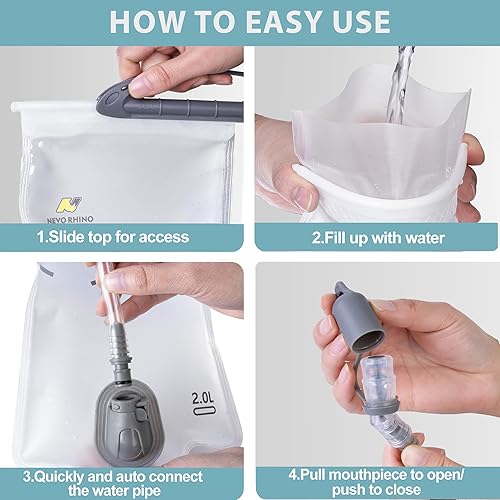 HOW TO EASY USE

NEVO RHINO

1.Slide top for access

2.Fill up with water

2.0L

3.Quickly and auto connect the water pipe

4.Pull mouthpiece to open/ push to close