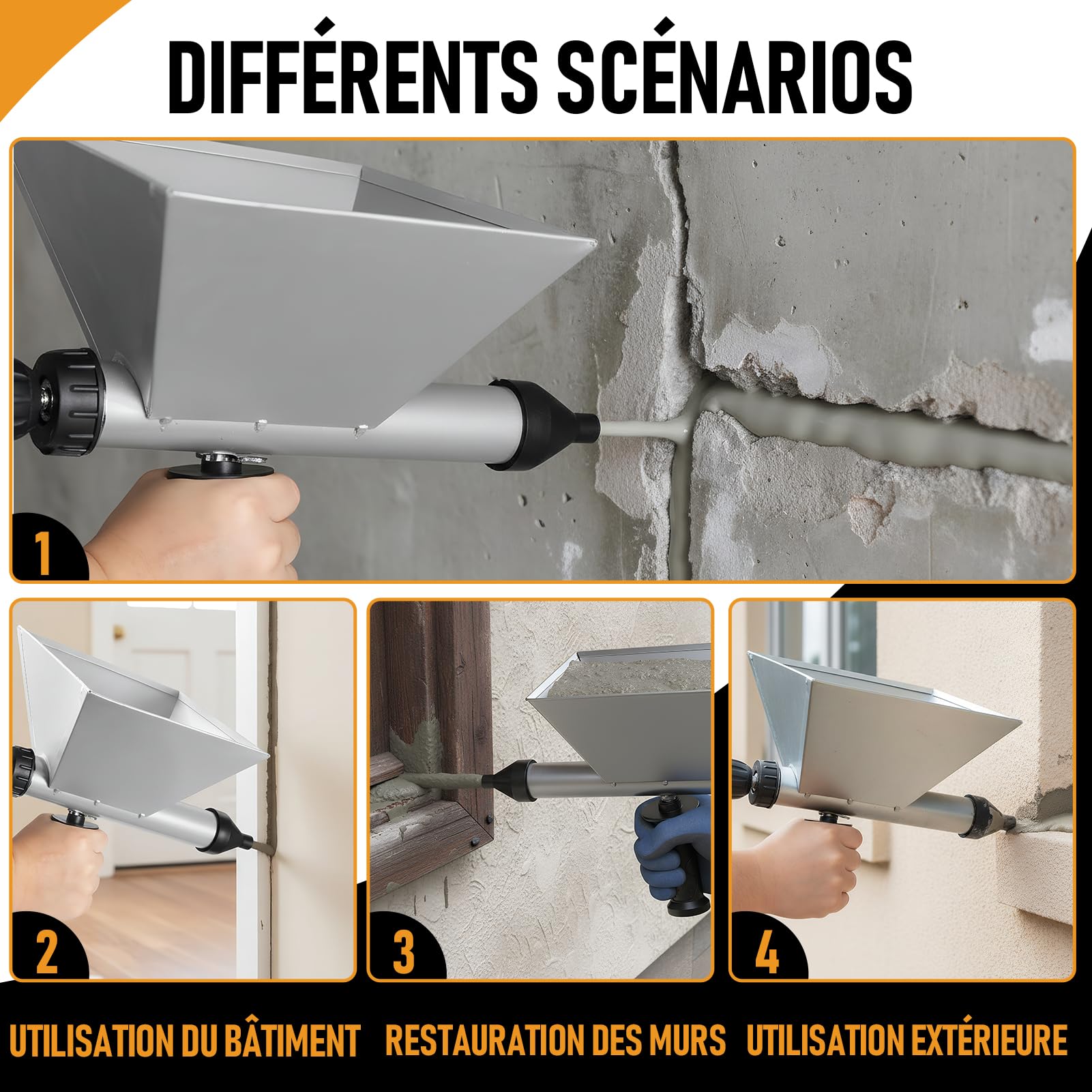 DIFFÉRENTS SCÉNARIOS

1

2

3

4

UTILISATION DU BÂTIMENT RESTAURATION DES MURS UTILISATION EXTÉRIEURE