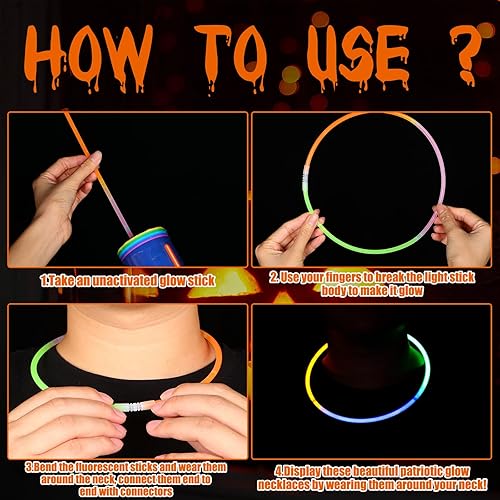 HOW TO USE ?

1.Take an unactivated glow stick

2.Use your fingers to break the light stick body to make it glow

3.Bend the fluorescent sticks and wear them around the neck, connect them end to end with connectors

4.Display these beautiful patriotic glow necklaces by wearing them around your neck!