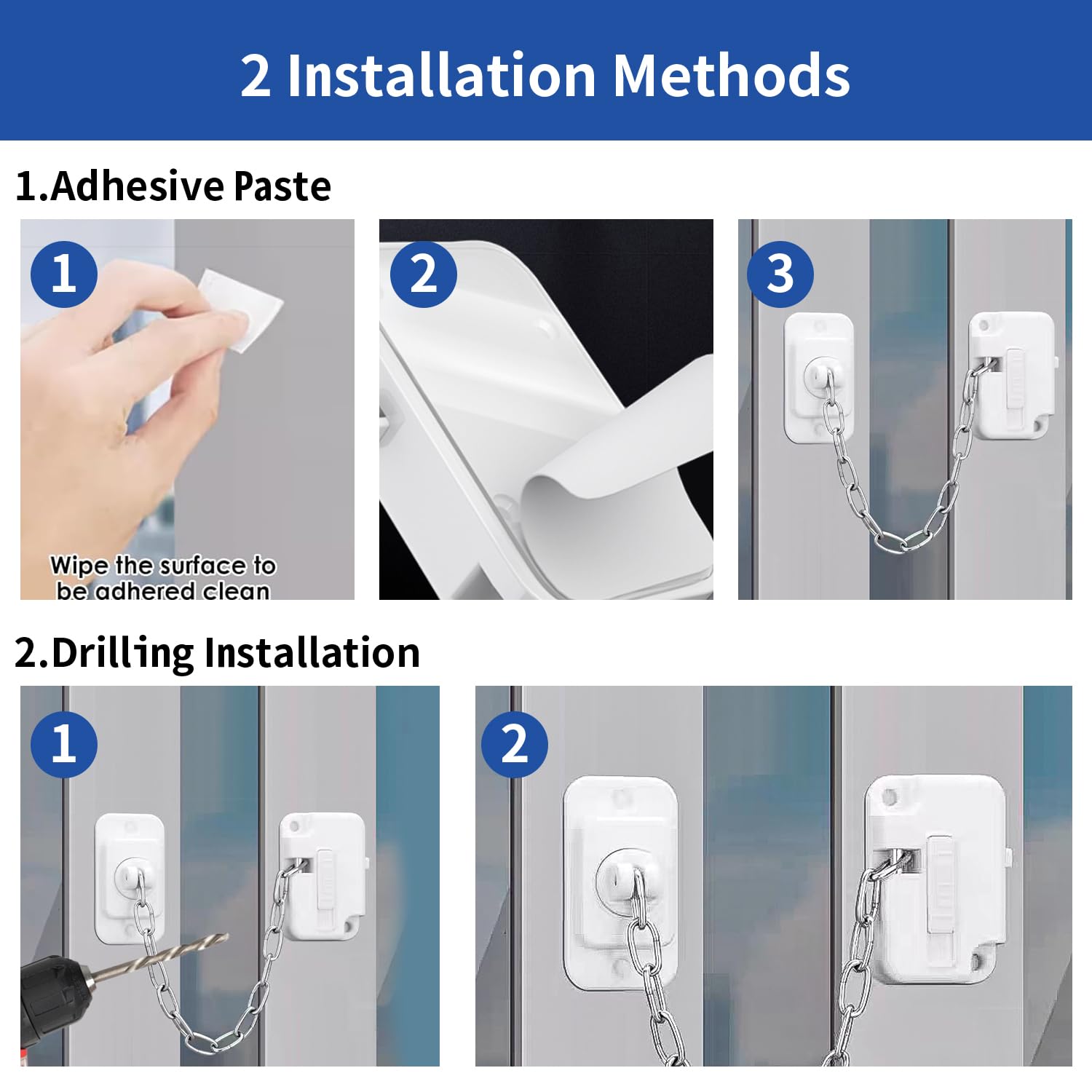 2 Installation Methods

1.Adhesive Paste

1

Wipe the surface to be adhered clean

2

3

2.Drilling Installation

1

2