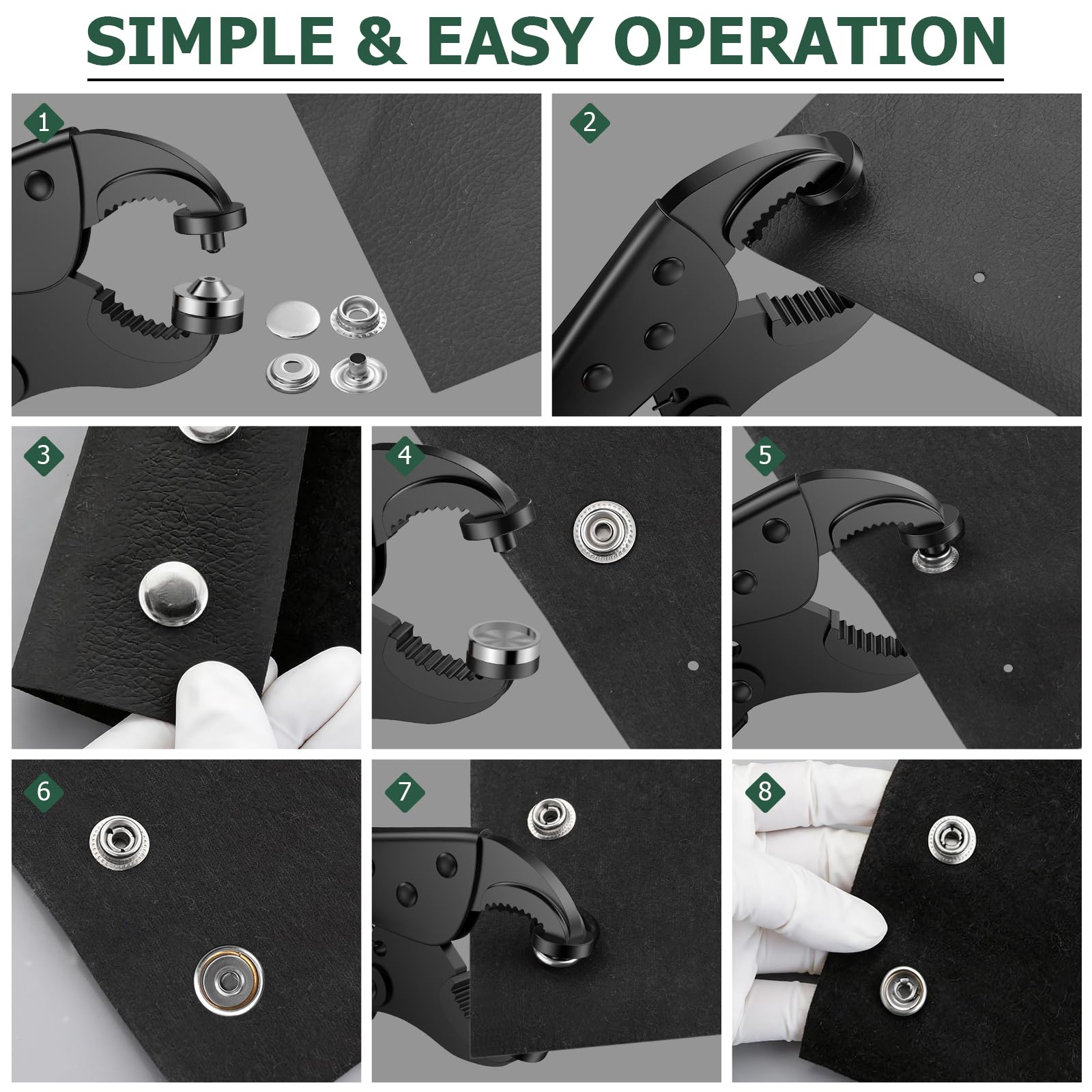 SIMPLE & EASY OPERATION

1

2

3

4

5

6

7

8