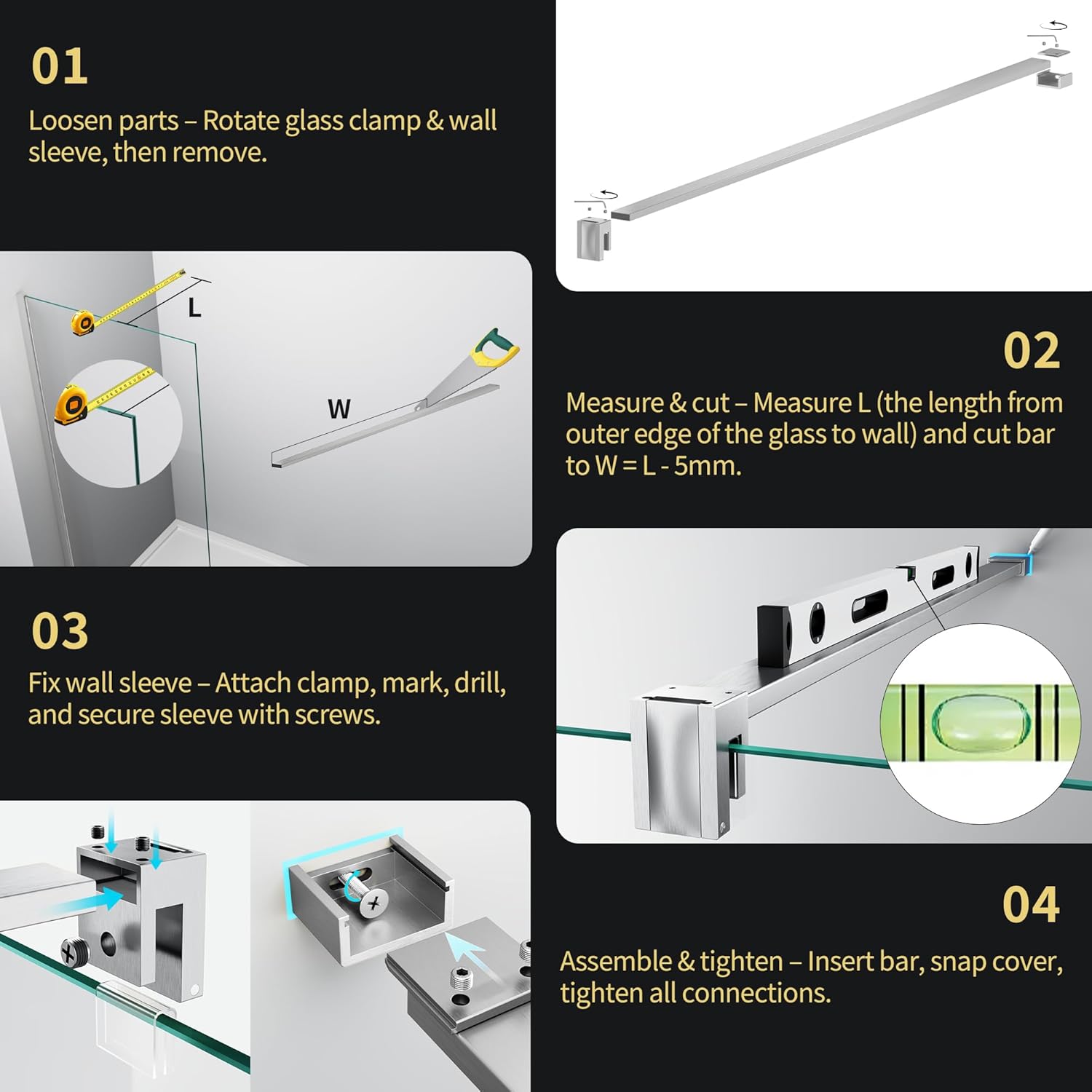 01

Loosen parts – Rotate glass clamp & wall sleeve, then remove.

L

W

02

Measure & cut – Measure L (the length from outer edge of the glass to wall) and cut bar to W = L - 5mm.

03

Fix wall sleeve – Attach clamp, mark, drill, and secure sleeve with screws.

04

Assemble & tighten – Insert bar, snap cover, tighten all connections.