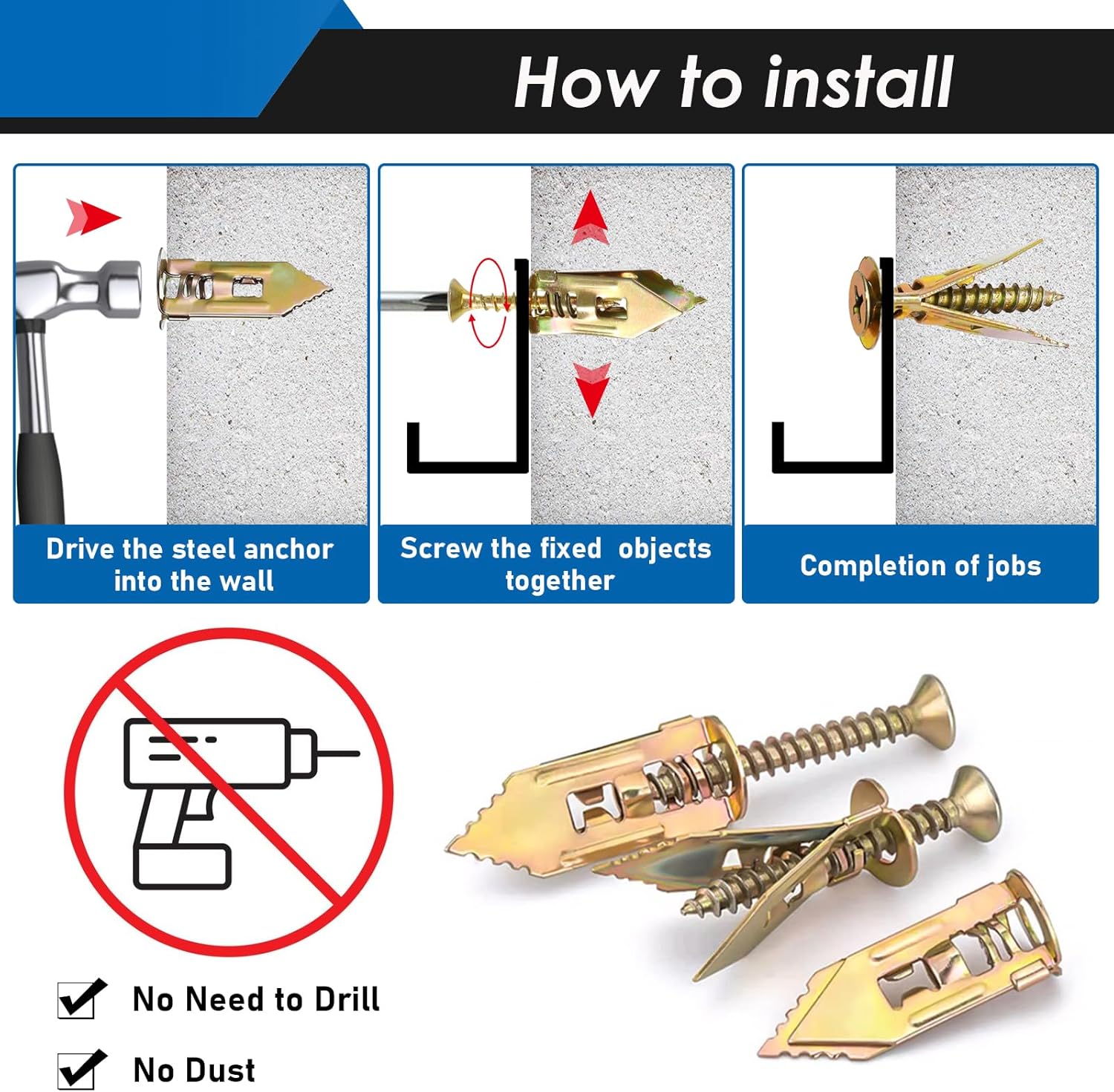 How to install

Drive the steel anchor into the wall

Screw the fixed objects together

Completion of jobs

No Need to Drill

No Dust