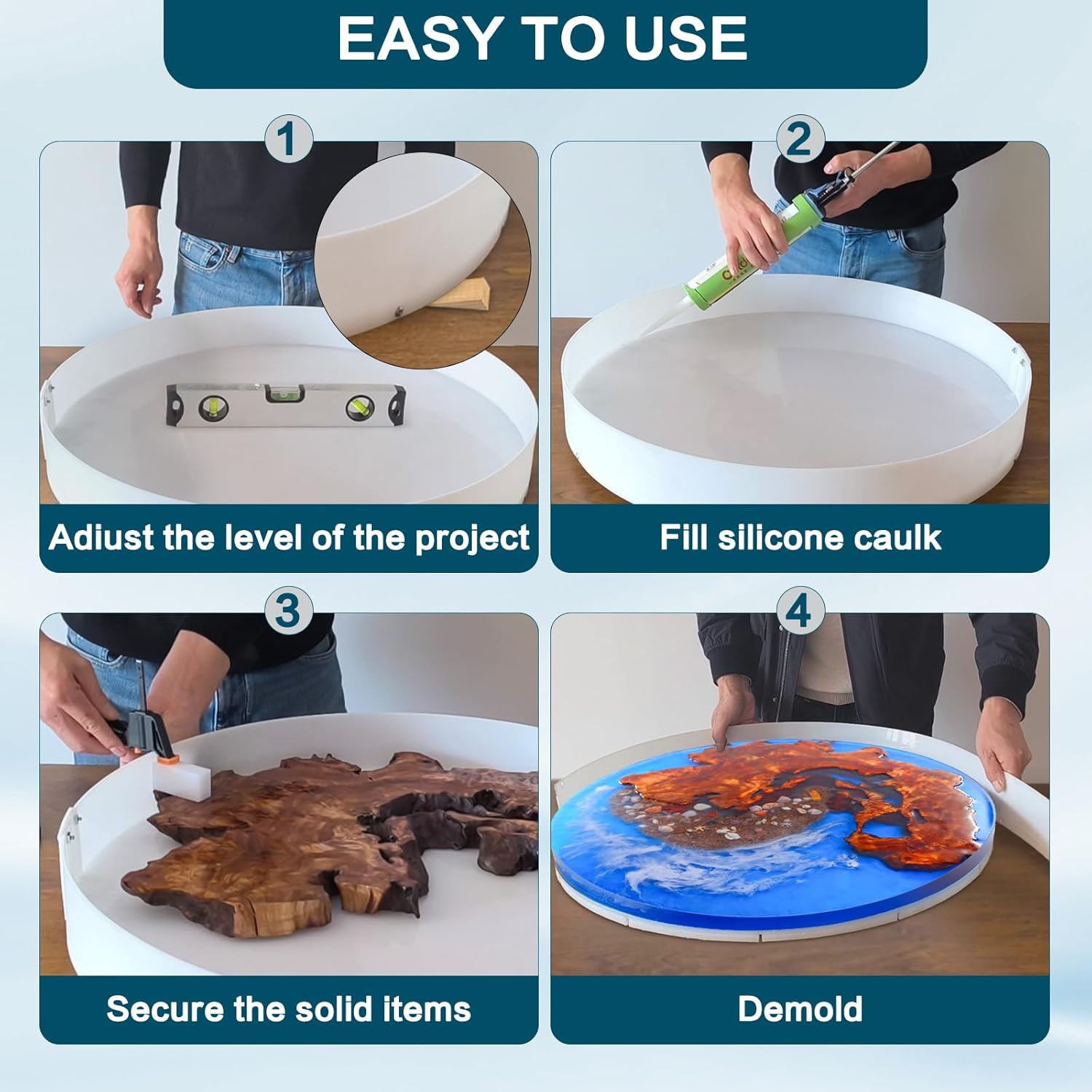 EASY TO USE

1

Adiust the level of the project

2

Fill silicone caulk

3

Secure the solid items

4

Demold