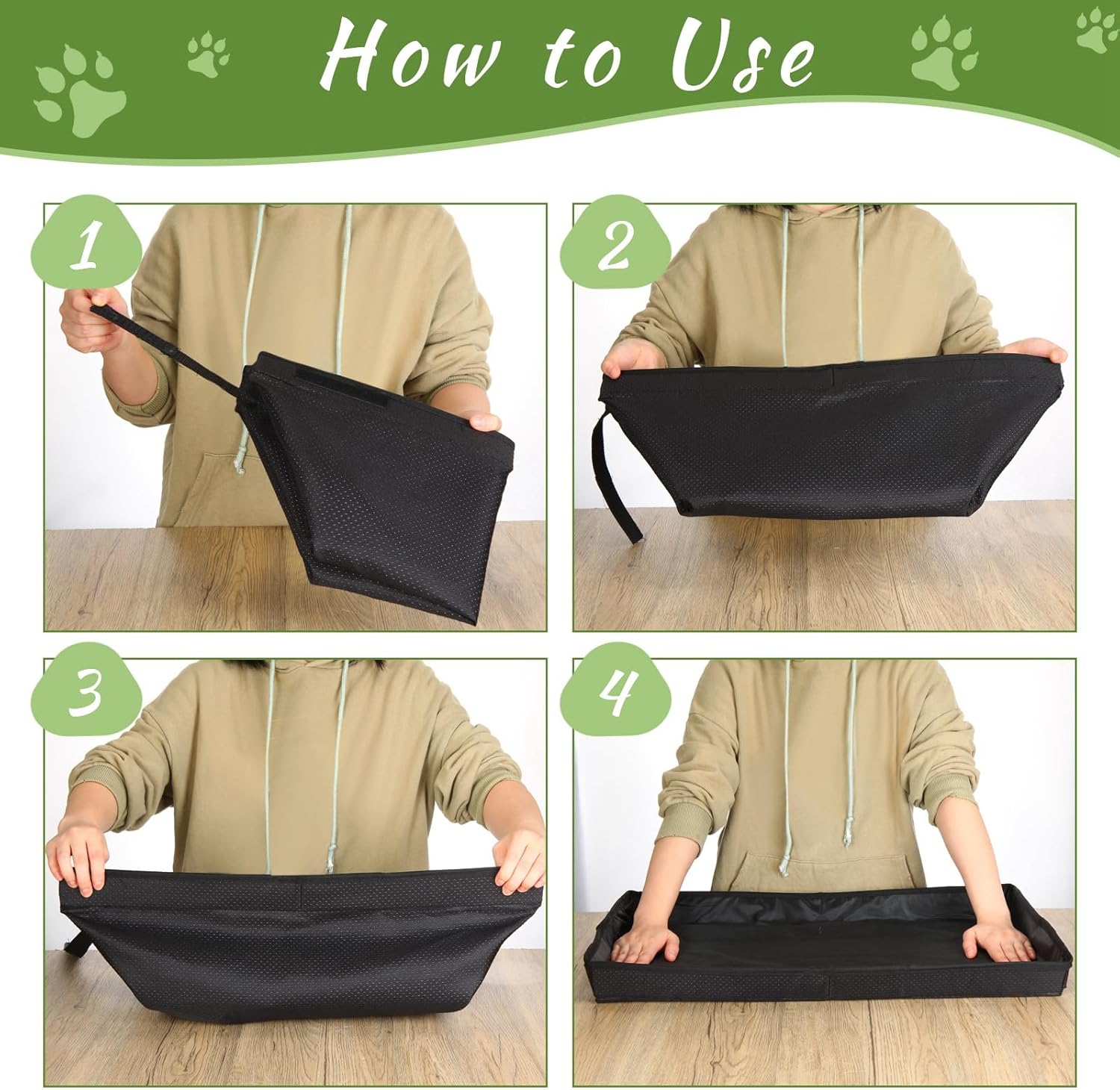 How to Use

1

2

3

4