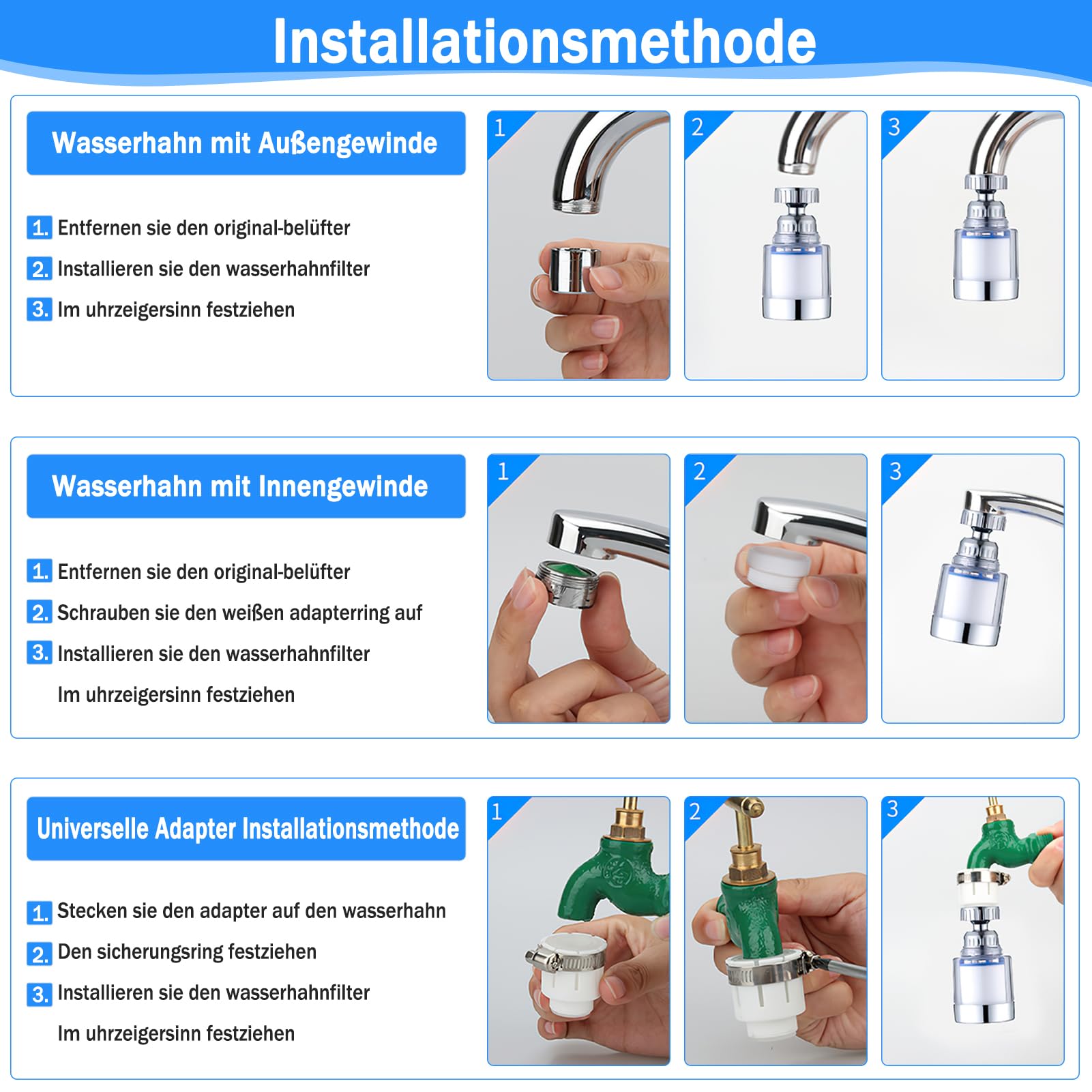 Installationsmethode

Wasserhahn mit Außengewinde

1. Entfernen sie den original-belüfter
2. Installieren sie den wasserhahnfilter
3. Im uhrzeigersinn festziehen

1
2
3

Wasserhahn mit Innengewinde

1. Entfernen sie den original-belüfter
2. Schrauben sie den weißen adapterring auf
3. Installieren sie den wasserhahnfilter
Im uhrzeigersinn festziehen

1
2
3

Universelle Adapter Installationsmethode

1. Stecken sie den adapter auf den wasserhahn
2. Den sicherungsring festziehen
3. Installieren sie den wasserhahnfilter
Im uhrzeigersinn festziehen

1
2
3