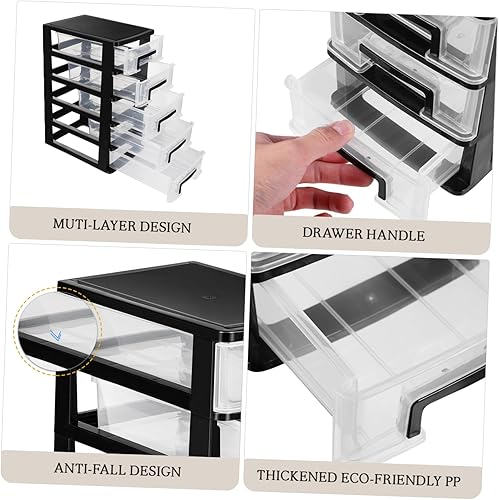 MUTI-LAYER DESIGN

DRAWER HANDLE

ANTI-FALL DESIGN

THICKENED ECO-FRIENDLY PP