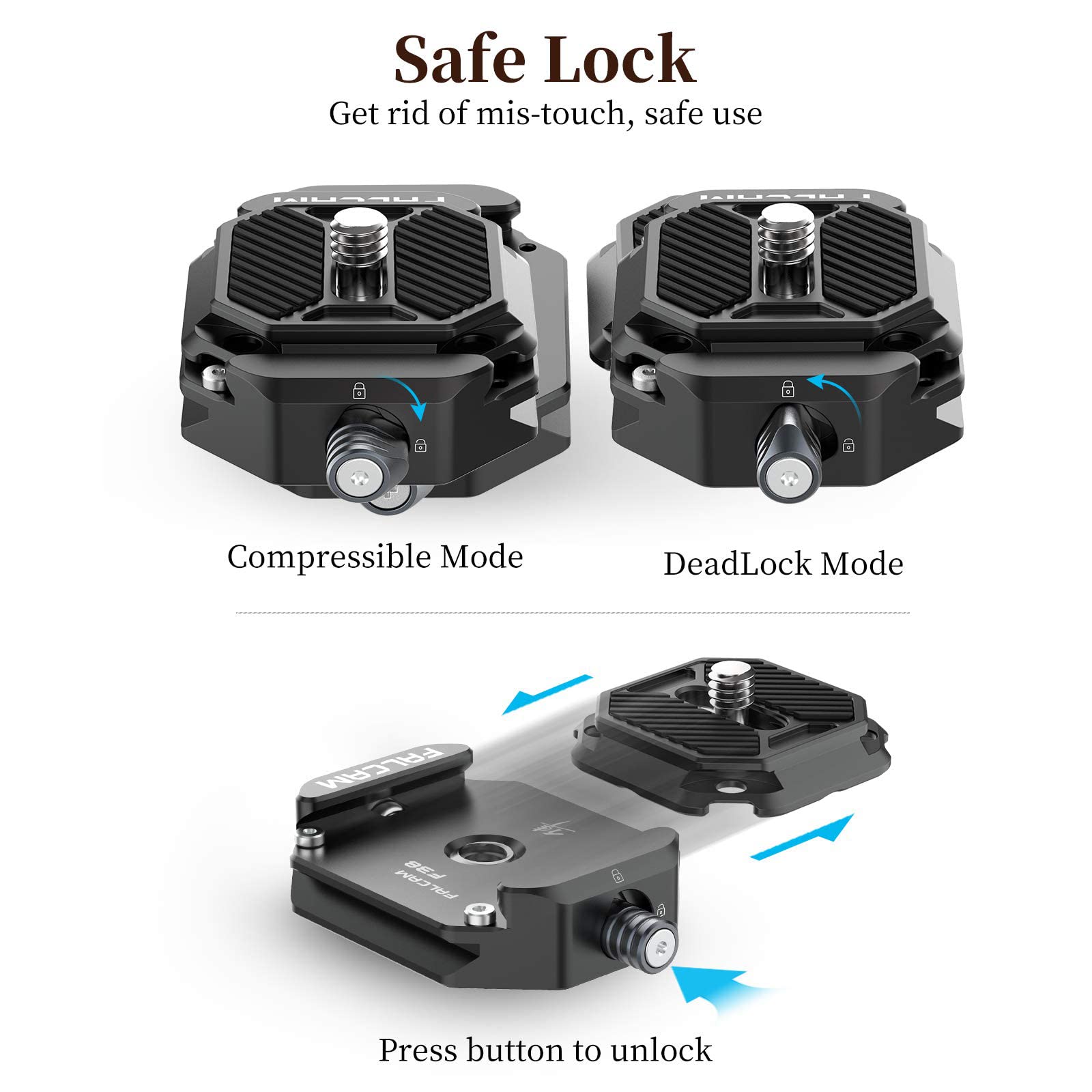 Safe Lock
Get rid of mis-touch, safe use

FALCAM

FALCAM

Compressible Mode

DeadLock Mode

FALCAM

FALCAM
F38

Press button to unlock