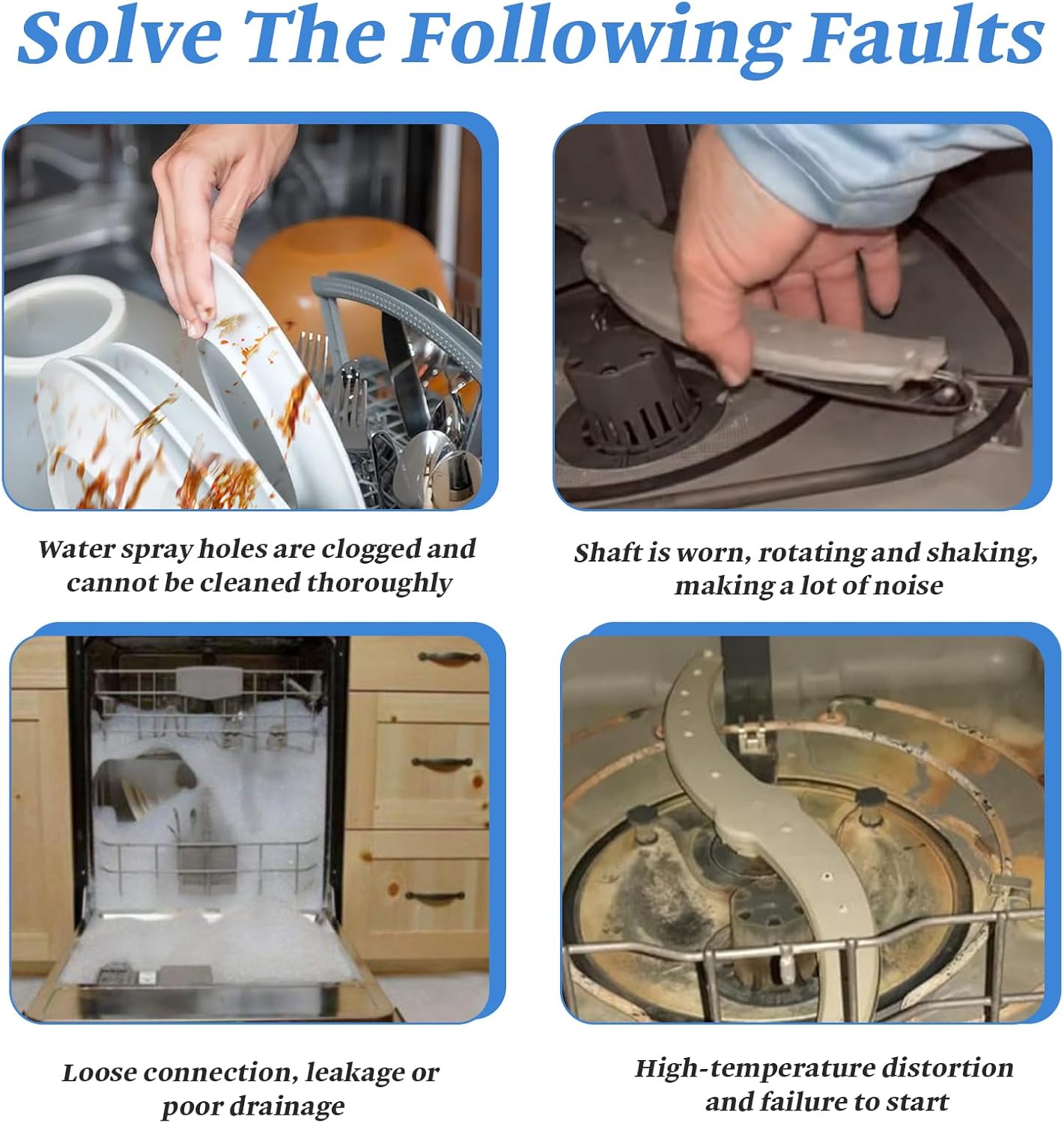 Solve The Following Faults

Water spray holes are clogged and cannot be cleaned thoroughly

Shaft is worn, rotating and shaking, making a lot of noise

Loose connection, leakage or poor drainage

High-temperature distortion and failure to start