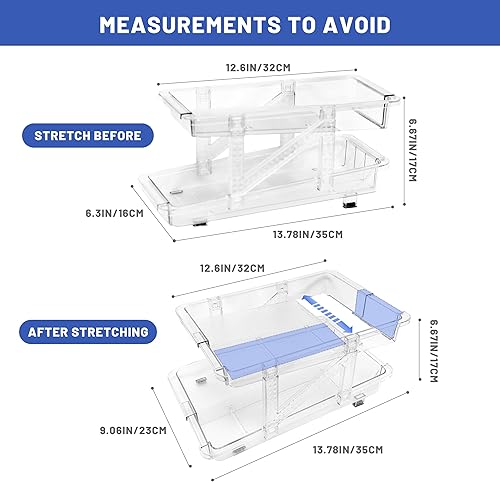 MEASUREMENTS TO AVOID

12.6IN/32CM

STRETCH BEFORE

6.67IN/17CM

6.3IN/16CM

13.78IN/35CM

12.6IN/32CM

AFTER STRETCHING

6.67IN/17CM

9.06IN/23CM

13.78IN/35CM