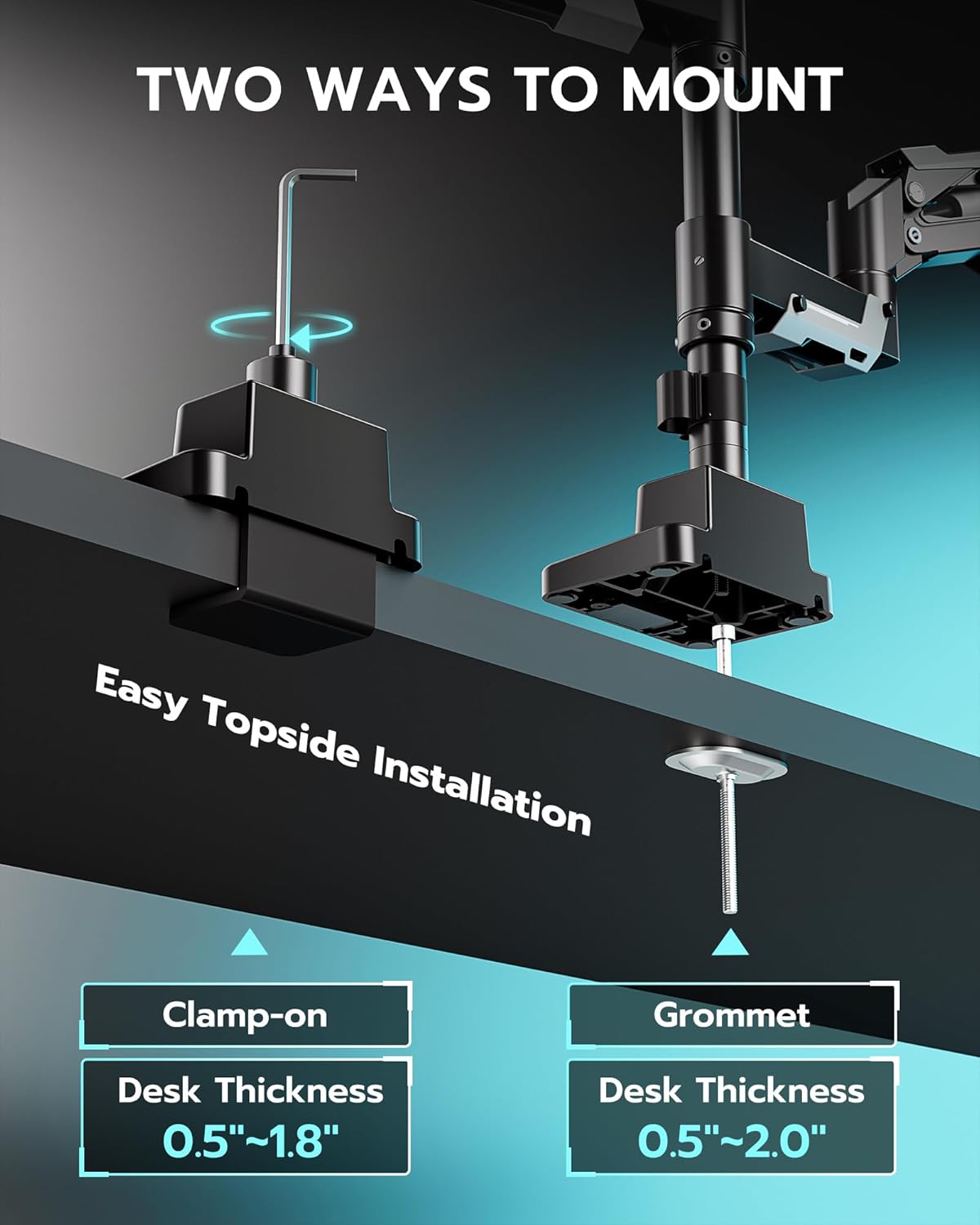 TWO WAYS TO MOUNT

Easy Topside Installation

Clamp-on

Desk Thickness
0.5"~1.8"

Grommet

Desk Thickness
0.5"~2.0"