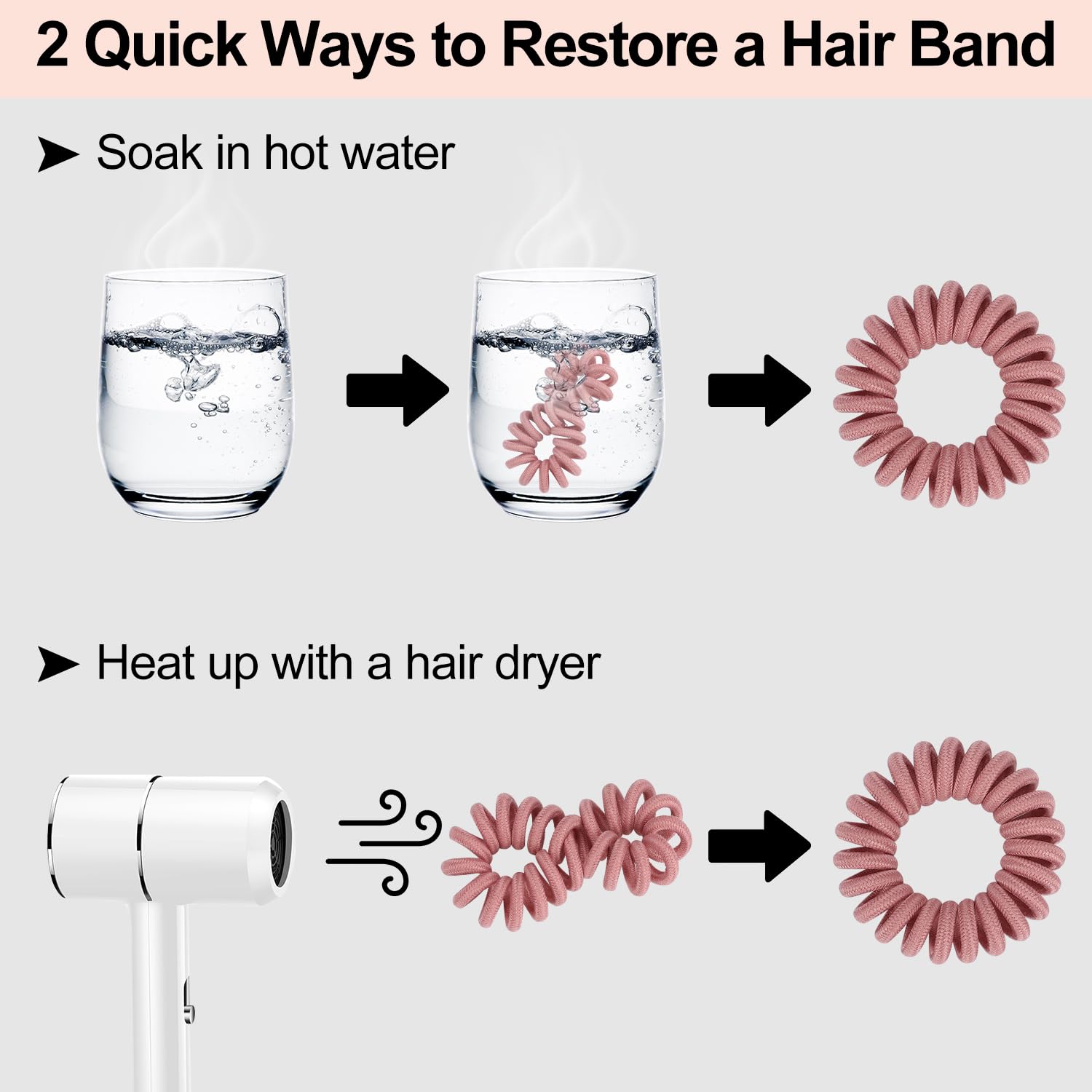 2 Quick Ways to Restore a Hair Band

➤ Soak in hot water

➤ Heat up with a hair dryer