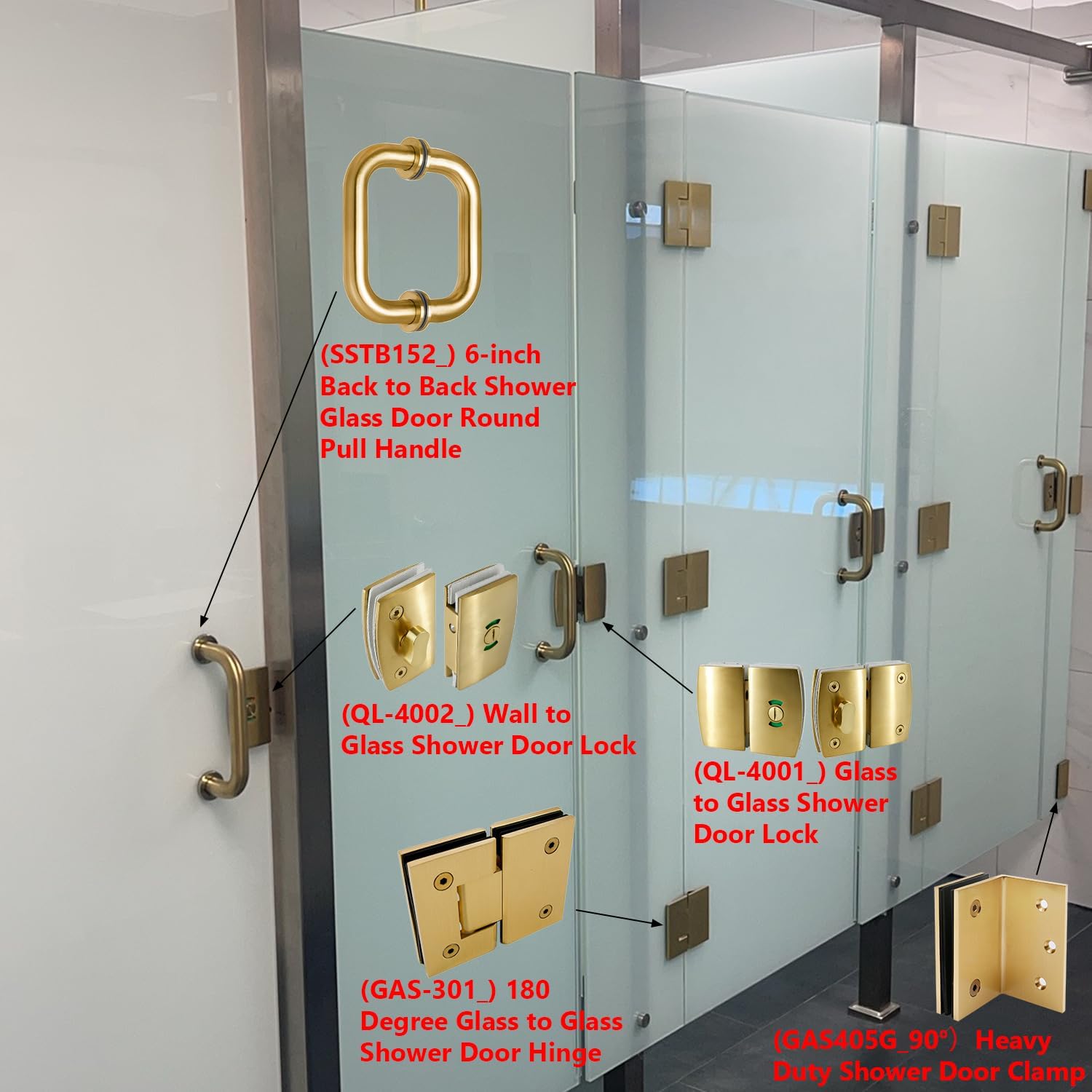 (SSTB152_) 6-inch Back to Back Shower Glass Door Round Pull Handle

(QL-4002_) Wall to Glass Shower Door Lock

(QL-4001_) Glass to Glass Shower Door Lock

(GAS-301_) 180 Degree Glass to Glass Shower Door Hinge

(GAS405G_90°) Heavy Duty Shower Door Clamp