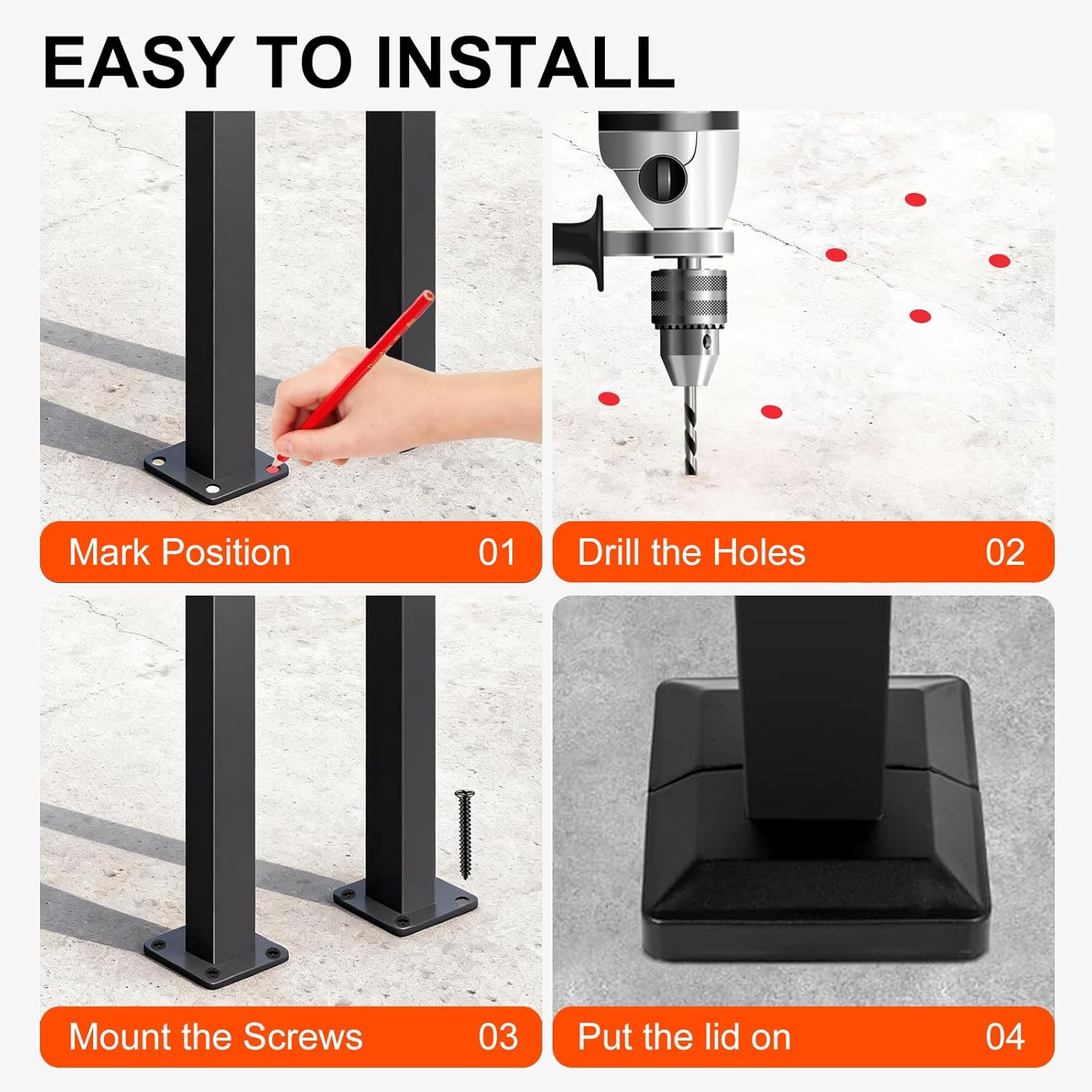 EASY TO INSTALL

Mark Position 01

Drill the Holes 02

Mount the Screws 03

Put the lid on 04