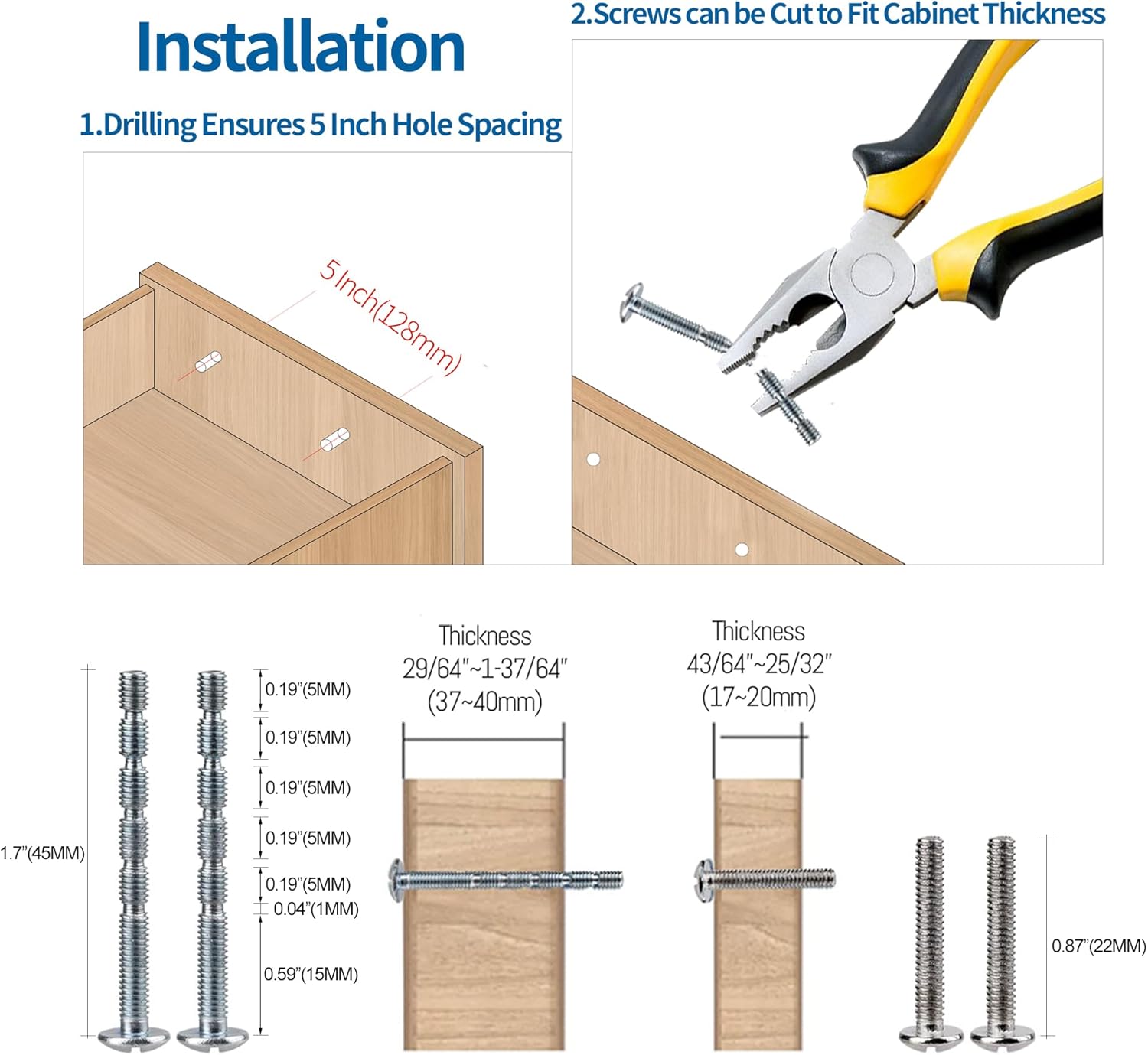 Installation

1.Drilling Ensures 5 Inch Hole Spacing

5 Inch(128mm)

2.Screws can be Cut to Fit Cabinet Thickness

1.7"(45MM)

0.19"(5MM)

0.19"(5MM)

0.19"(5MM)

0.19"(5MM)

0.19"(5MM)

0.04"(1MM)

0.59"(15MM)

Thickness
29/64"~1-37/64"
(37~40mm)

Thickness
43/64"~25/32"
(17~20mm)

0.87"(22MM)