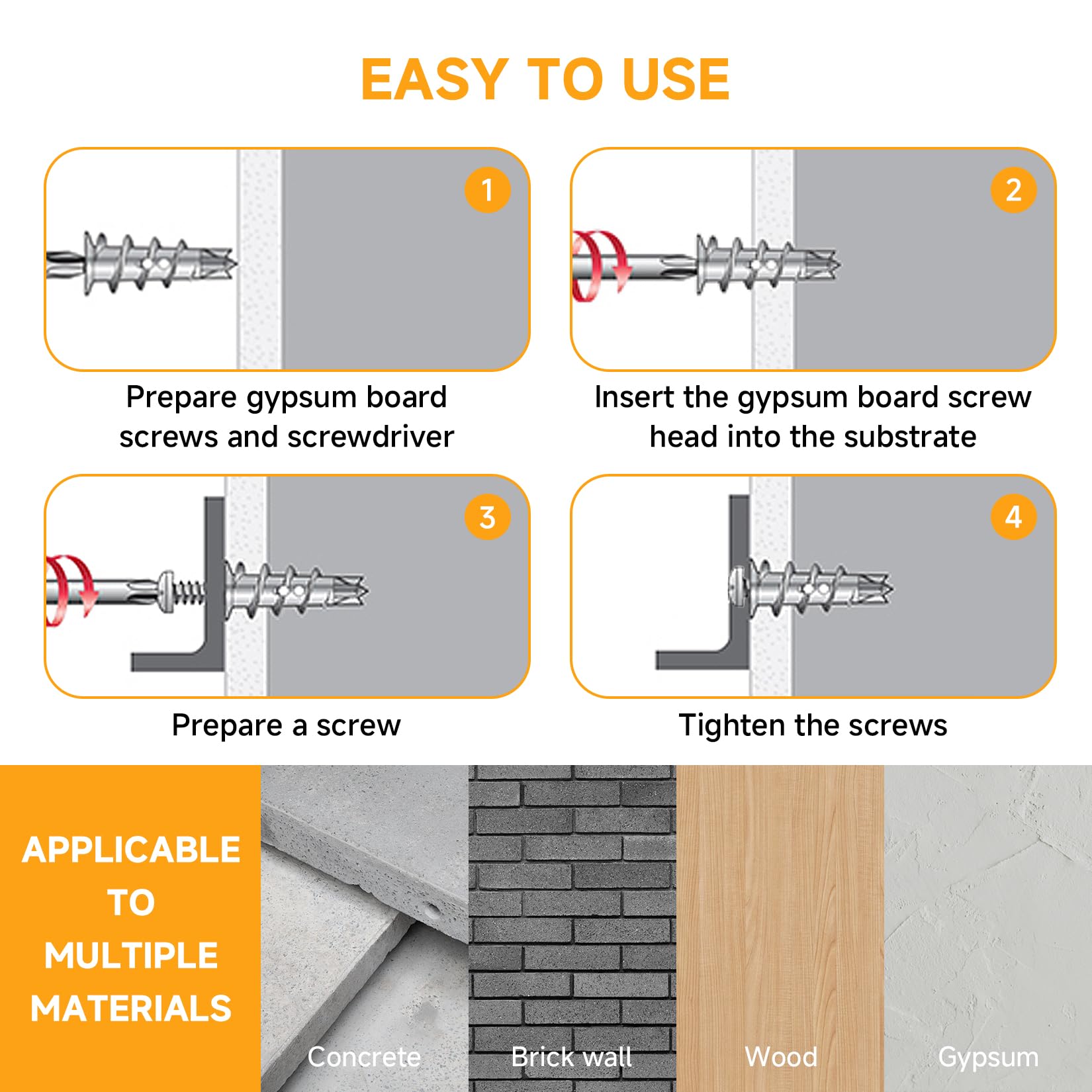 EASY TO USE

1

Prepare gypsum board screws and screwdriver

2

Insert the gypsum board screw head into the substrate

3

Prepare a screw

4

Tighten the screws

APPLICABLE TO MULTIPLE MATERIALS

Concrete

Brick wall

Wood

Gypsum