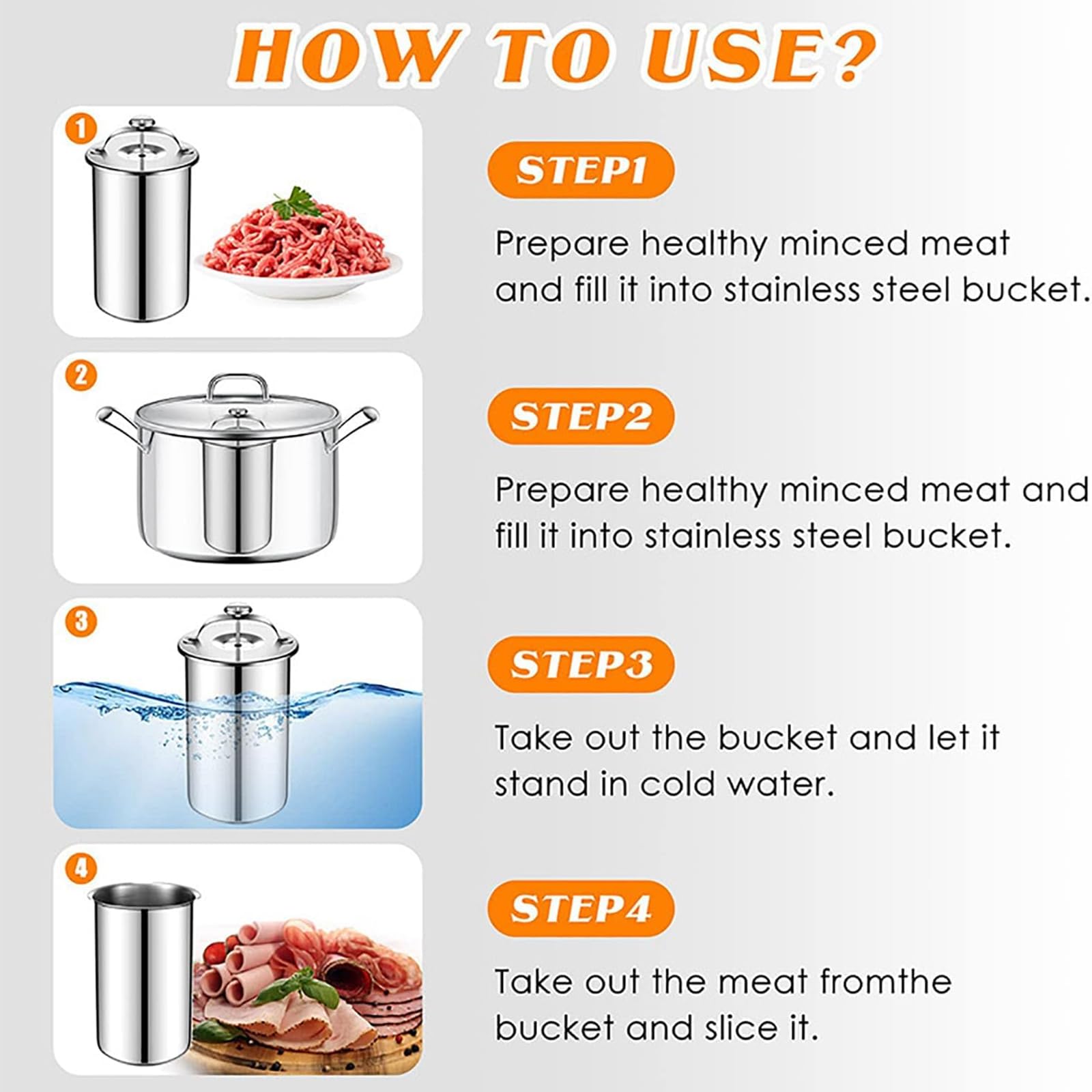 HOW TO USE?

1

STEP1

Prepare healthy minced meat and fill it into stainless steel bucket.

2

STEP2

Prepare healthy minced meat and fill it into stainless steel bucket.

3

STEP3

Take out the bucket and let it stand in cold water.

4

STEP4

Take out the meat fromthe bucket and slice it.